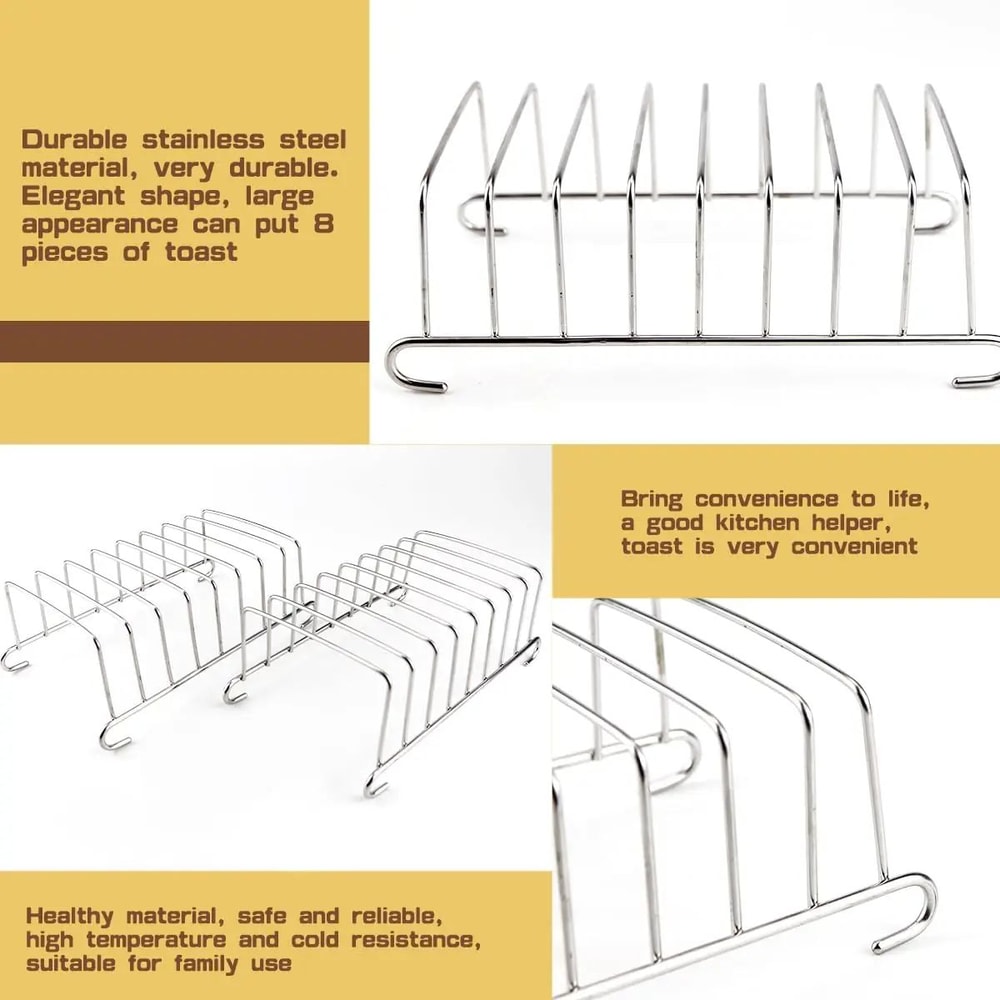 Durable stainless steel material, very durable. Elegant shape, large appearance can put 8 pieces of toast

Bring convenience to life, a good kitchen helper, toast is very convenient

Healthy material, safe and reliable, high temperature and cold resistance, suitable for family use