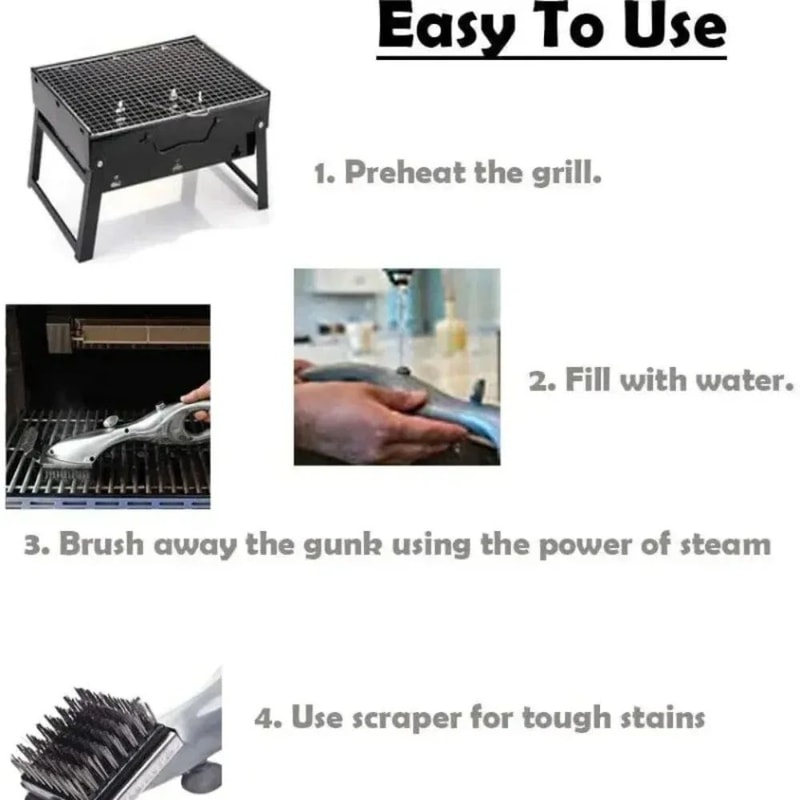 Easy To Use

1. Preheat the grill.

2. Fill with water.

3. Brush away the gunk using the power of steam

4. Use scraper for tough stains