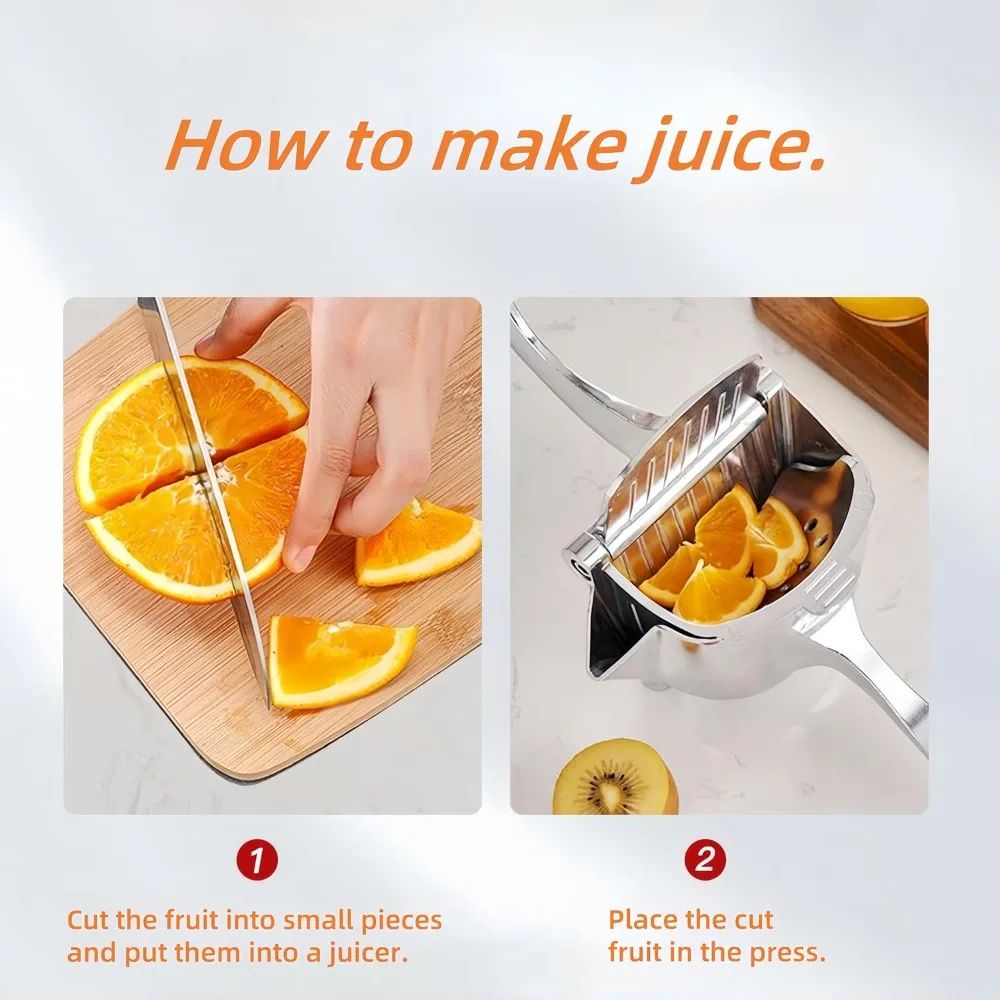 How to make juice.

1

Cut the fruit into small pieces and put them into a juicer.

2

Place the cut fruit in the press.