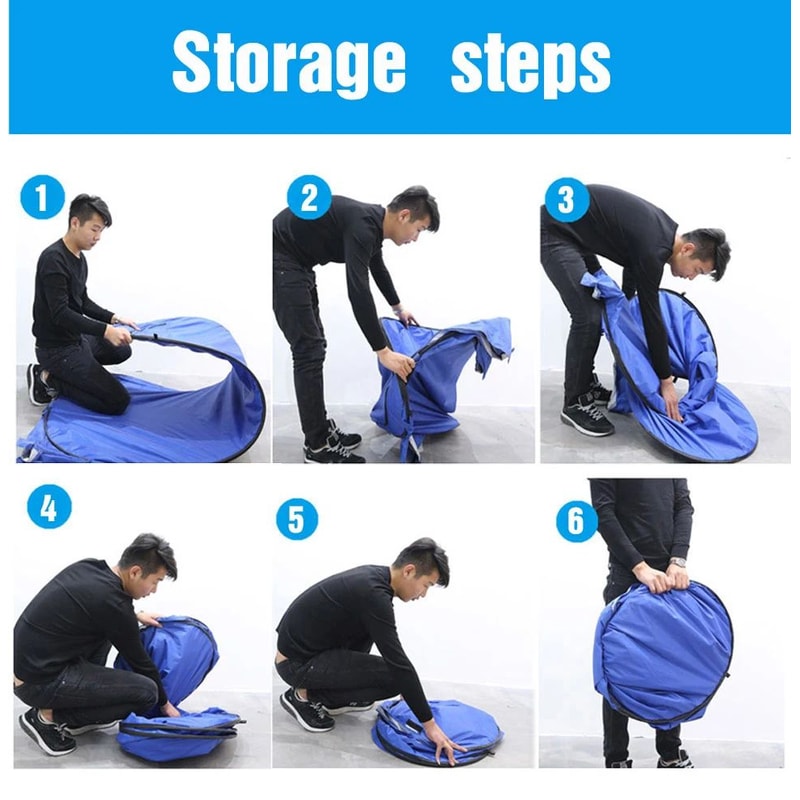 Storage steps

1

2

3

4

5

6