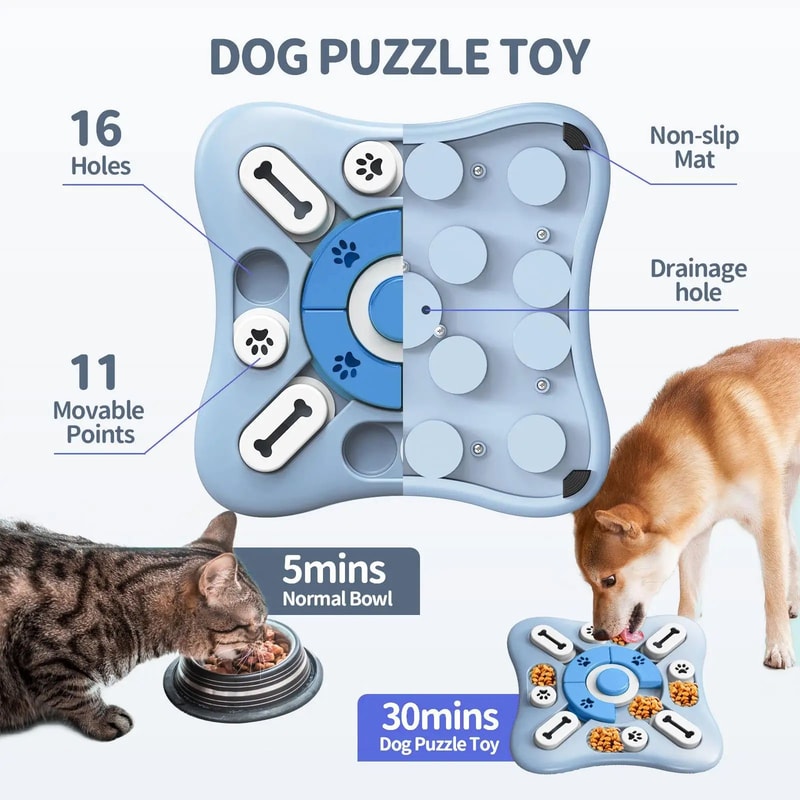 DOG PUZZLE TOY

16
Holes

11
Movable
Points

Non-slip
Mat

Drainage
hole

5mins
Normal Bowl

30mins
Dog Puzzle Toy