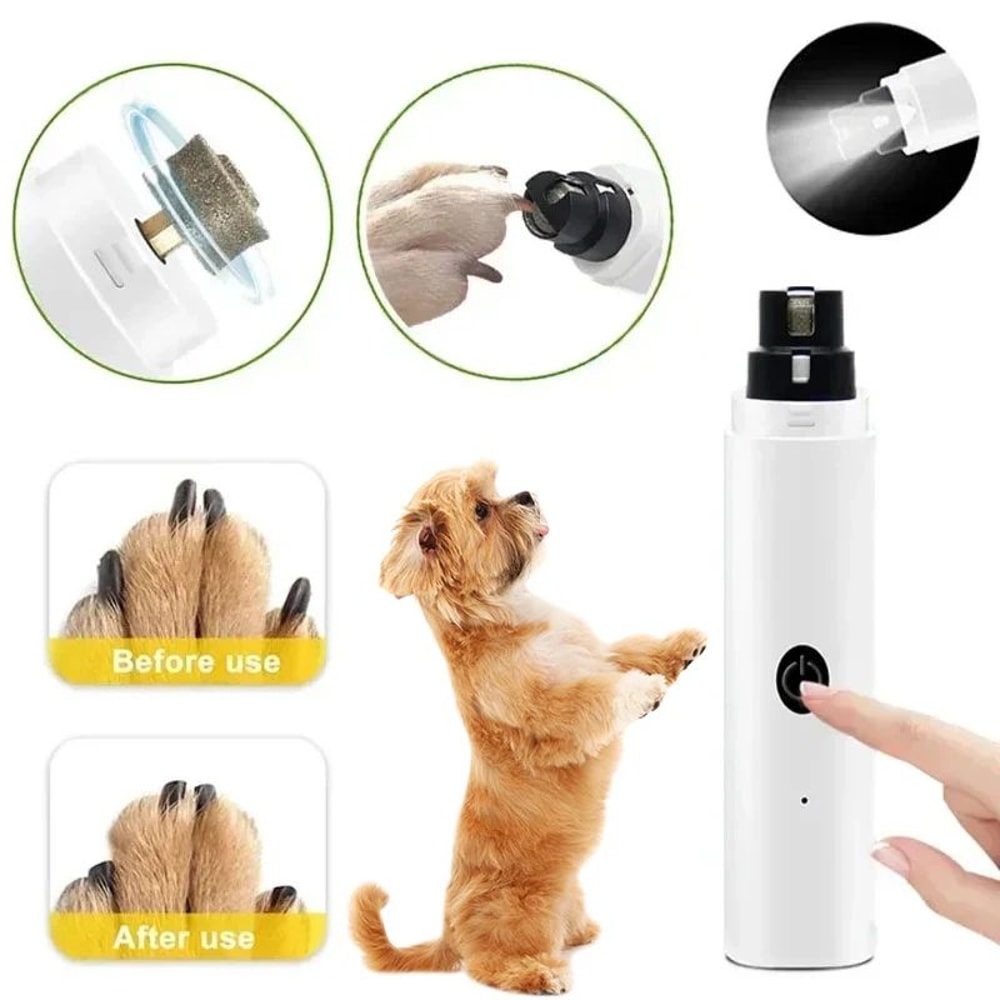 Before use

After use