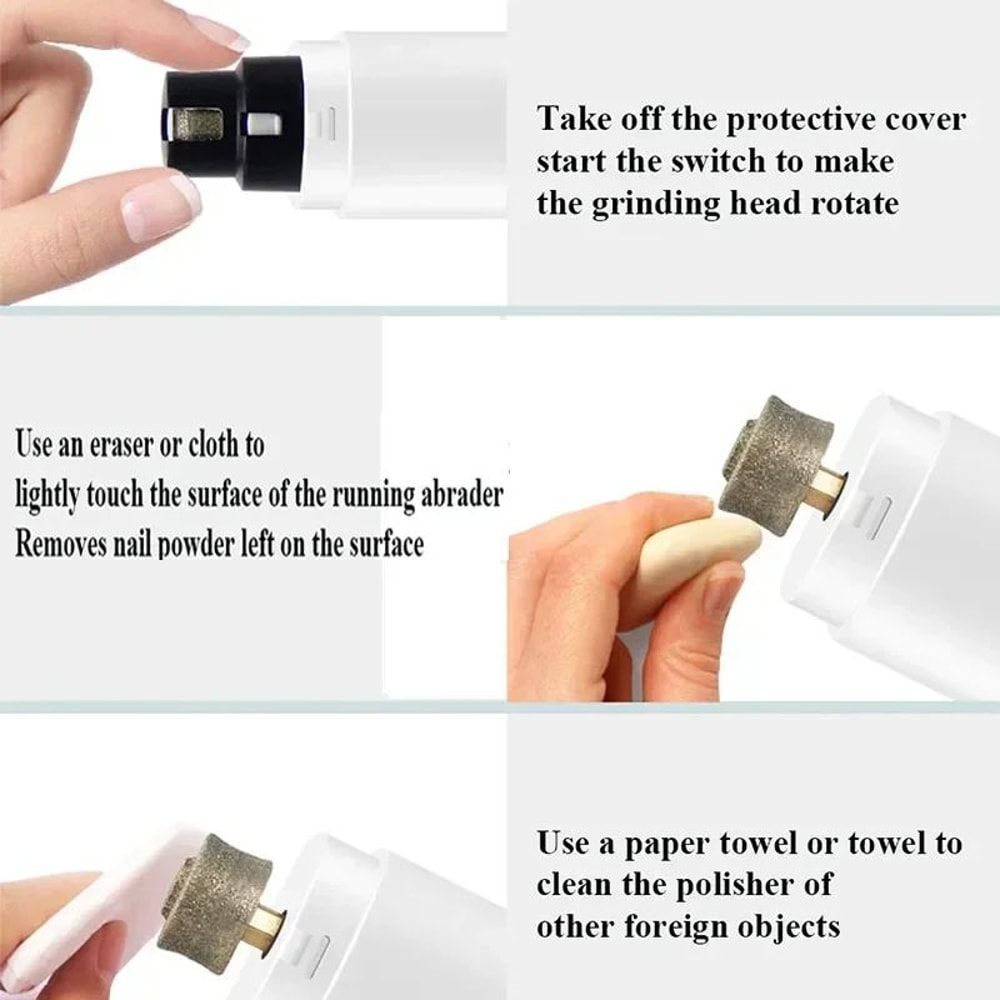 Take off the protective cover start the switch to make the grinding head rotate

Use an eraser or cloth to lightly touch the surface of the running abrader Removes nail powder left on the surface

Use a paper towel or towel to clean the polisher of other foreign objects