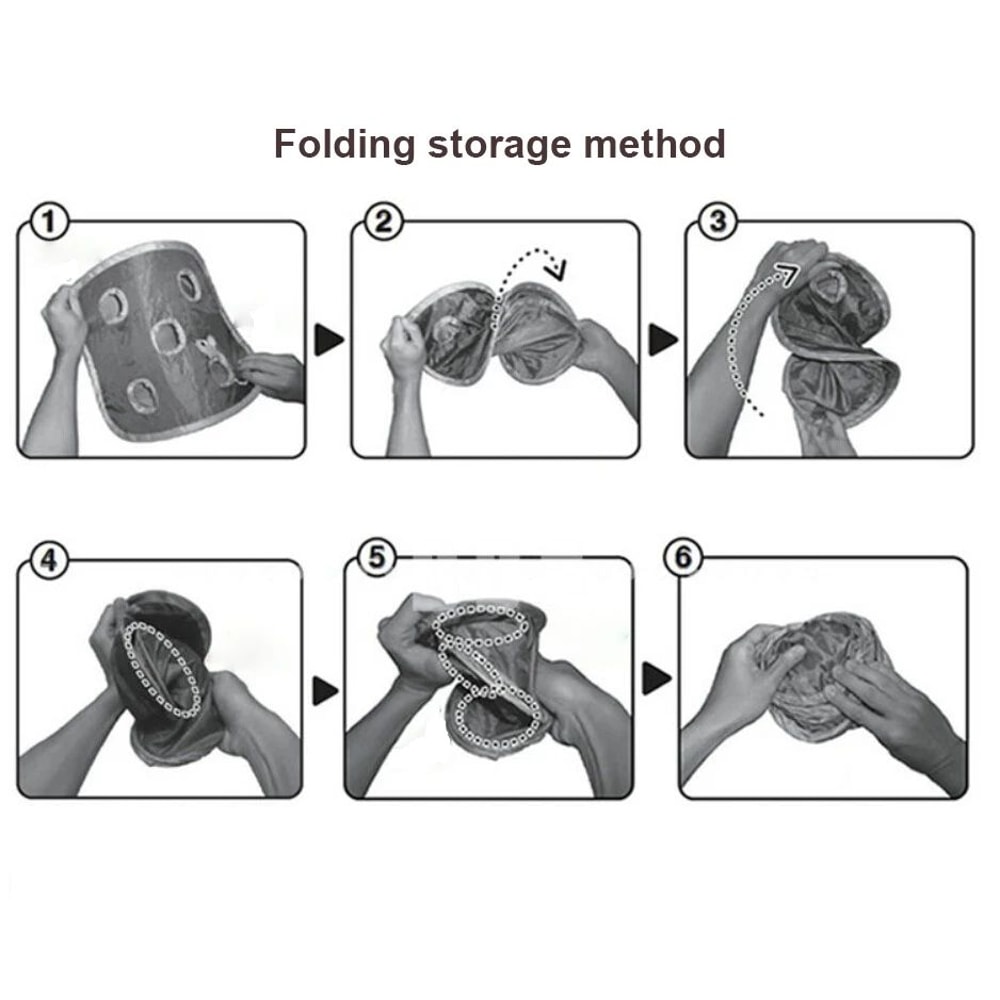 Folding storage method

1

2

3

4

5

6