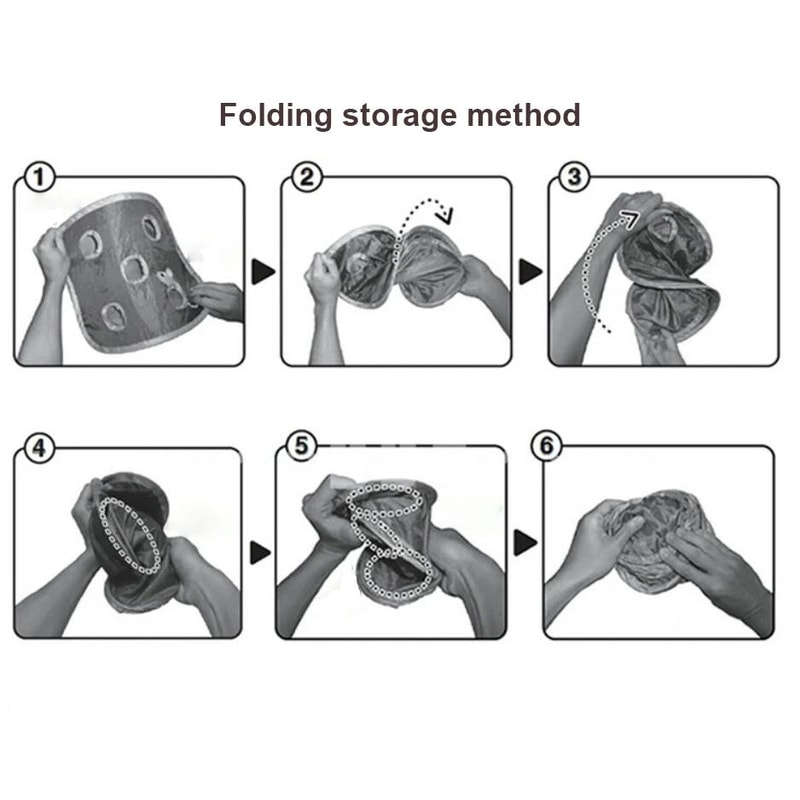 Folding storage method

1

2

3

4

5

6