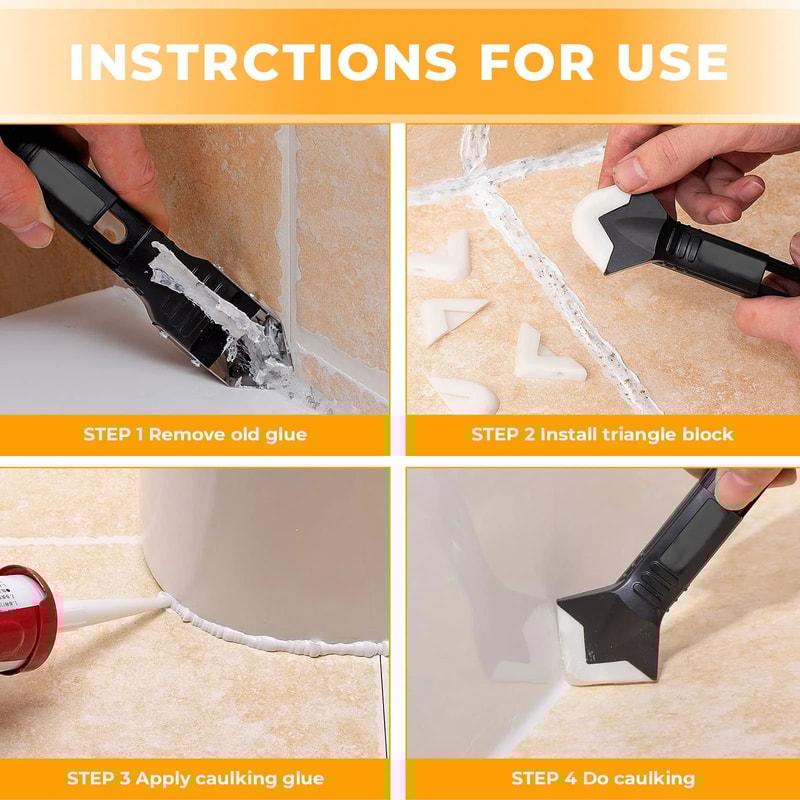 INSTRCTIONS FOR USE

STEP 1 Remove old glue

STEP 2 Install triangle block

STEP 3 Apply caulking glue

STEP 4 Do caulking