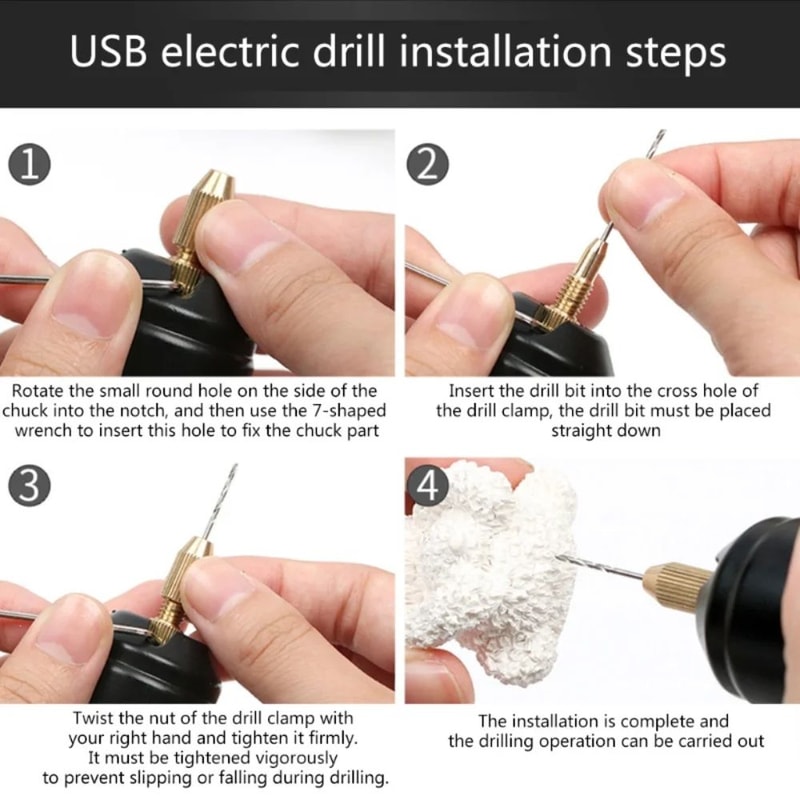 USB electric drill installation steps

1

Rotate the small round hole on the side of the chuck into the notch, and then use the 7-shaped wrench to insert this hole to fix the chuck part

2

Insert the drill bit into the cross hole of the drill clamp, the drill bit must be placed straight down

3

Twist the nut of the drill clamp with your right hand and tighten it firmly. It must be tightened vigorously to prevent slipping or falling during drilling.

4

The installation is complete and the drilling operation can be carried out