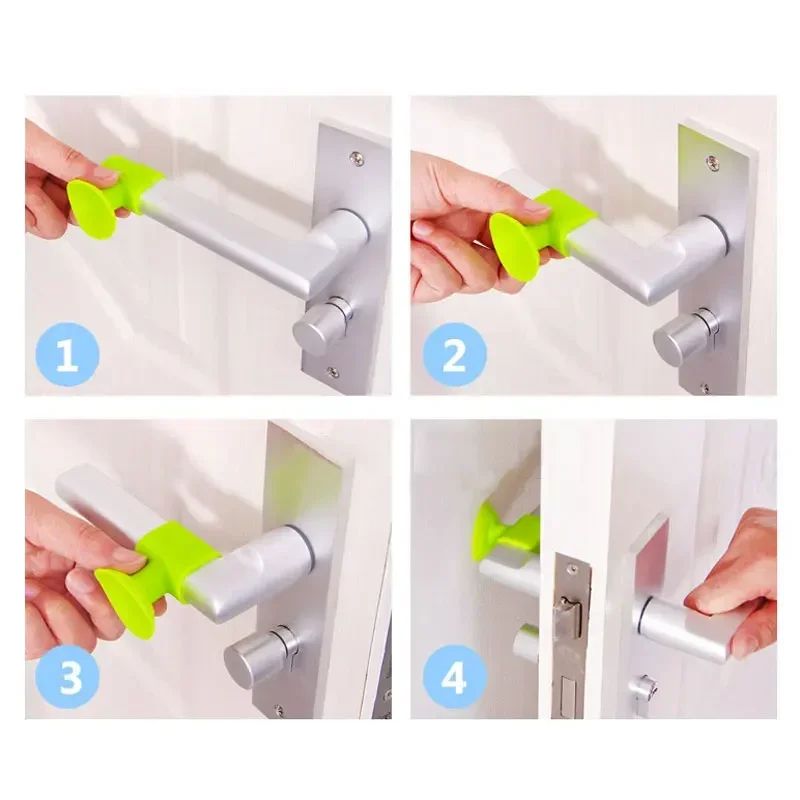 1
2
3
4