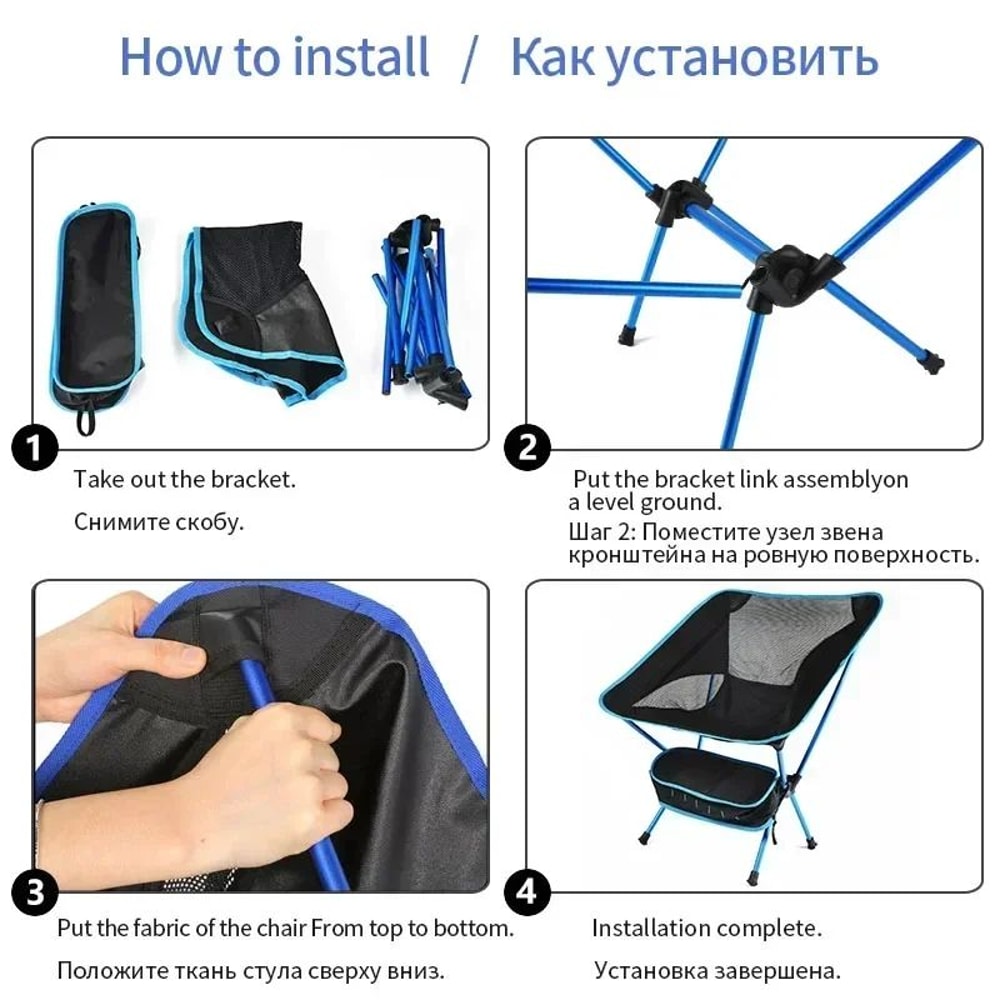 How to install / Как установить

1

Take out the bracket.

Снимите скобу.

2

Put the bracket link assemblyon a level ground.

Шаг 2: Поместите узел звена кронштейна на ровную поверхность.

3

Put the fabric of the chair From top to bottom.

Положите ткань стула сверху вниз.

4

Installation complete.

Установка завершена.