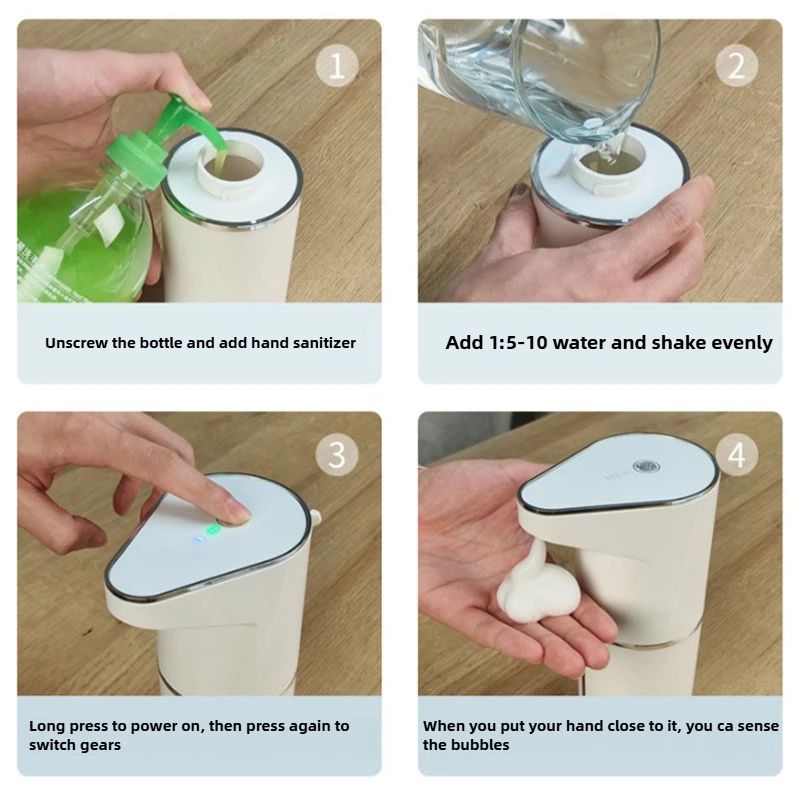 1

Unscrew the bottle and add hand sanitizer

2

Add 1:5-10 water and shake evenly

3

Long press to power on, then press again to switch gears

4

When you put your hand close to it, you ca sense the bubbles