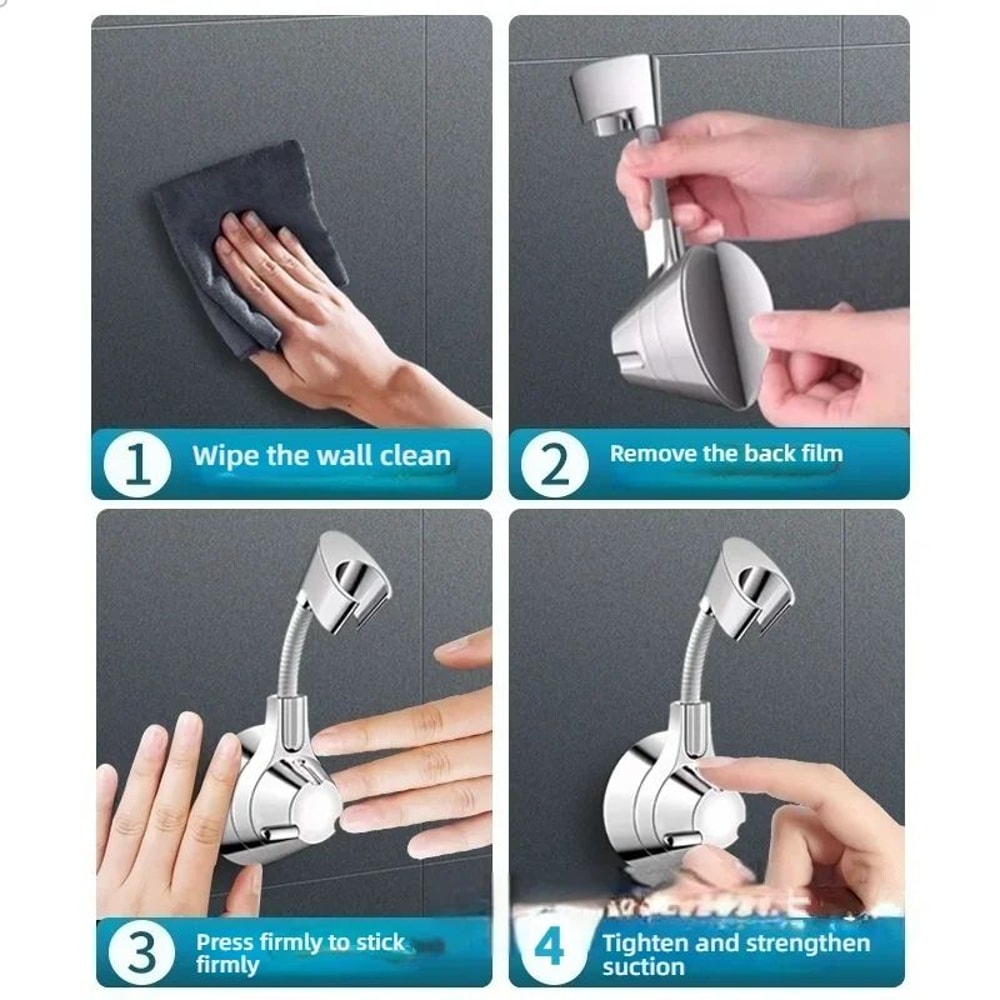 1 Wipe the wall clean

2 Remove the back film

3 Press firmly to stick firmly

4 Tighten and strengthen suction