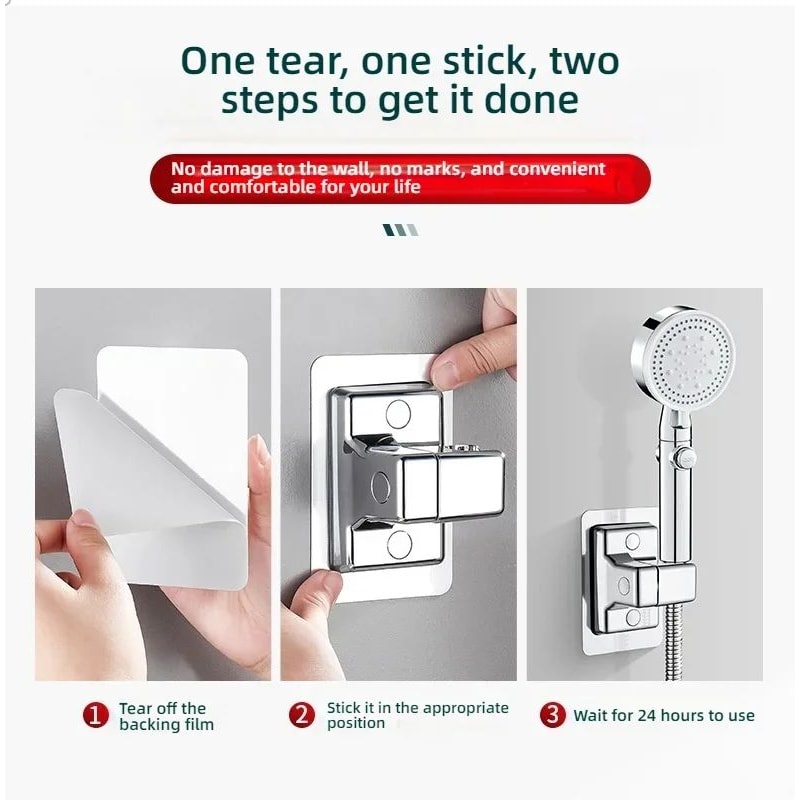 One tear, one stick, two steps to get it done

No damage to the wall, no marks, and convenient and comfortable for your life

1 Tear off the backing film

2 Stick it in the appropriate position

3 Wait for 24 hours to use