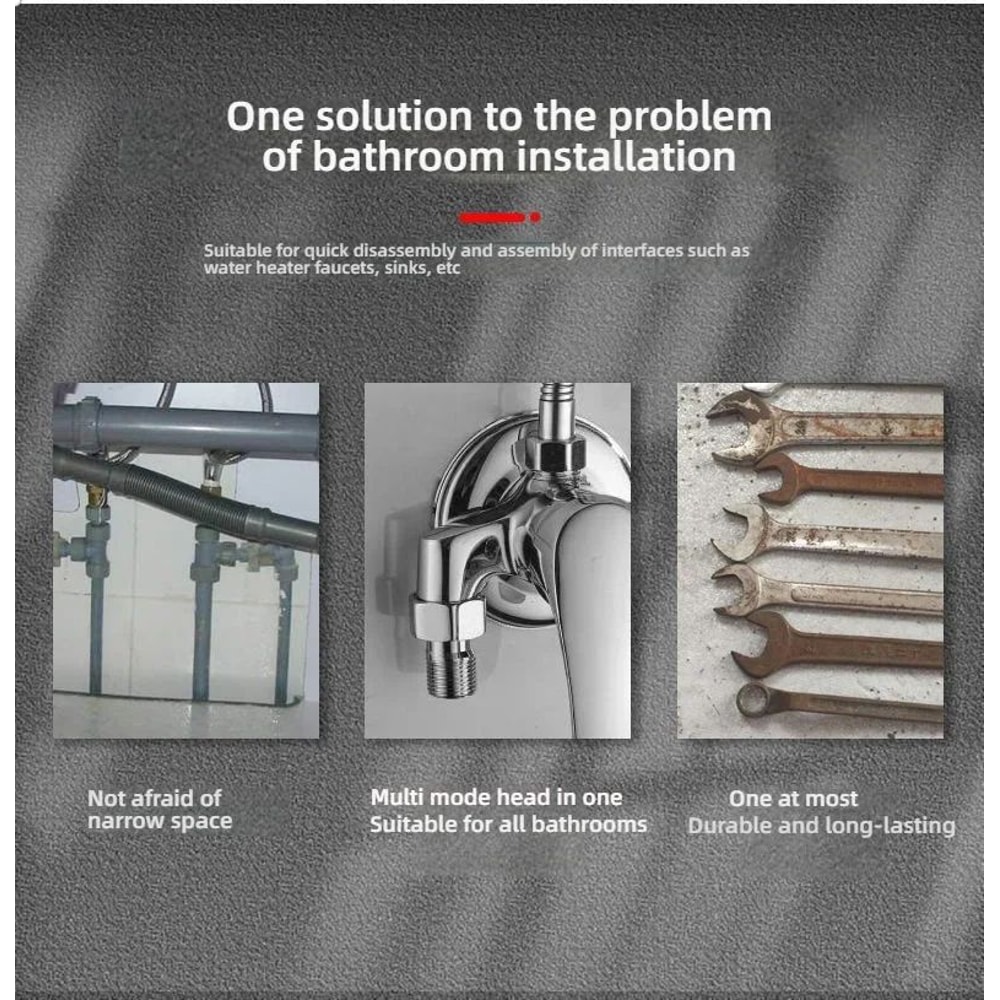 One solution to the problem of bathroom installation

Suitable for quick disassembly and assembly of interfaces such as water heater faucets, sinks, etc

Not afraid of narrow space

Multi mode head in one Suitable for all bathrooms

One at most Durable and long-lasting