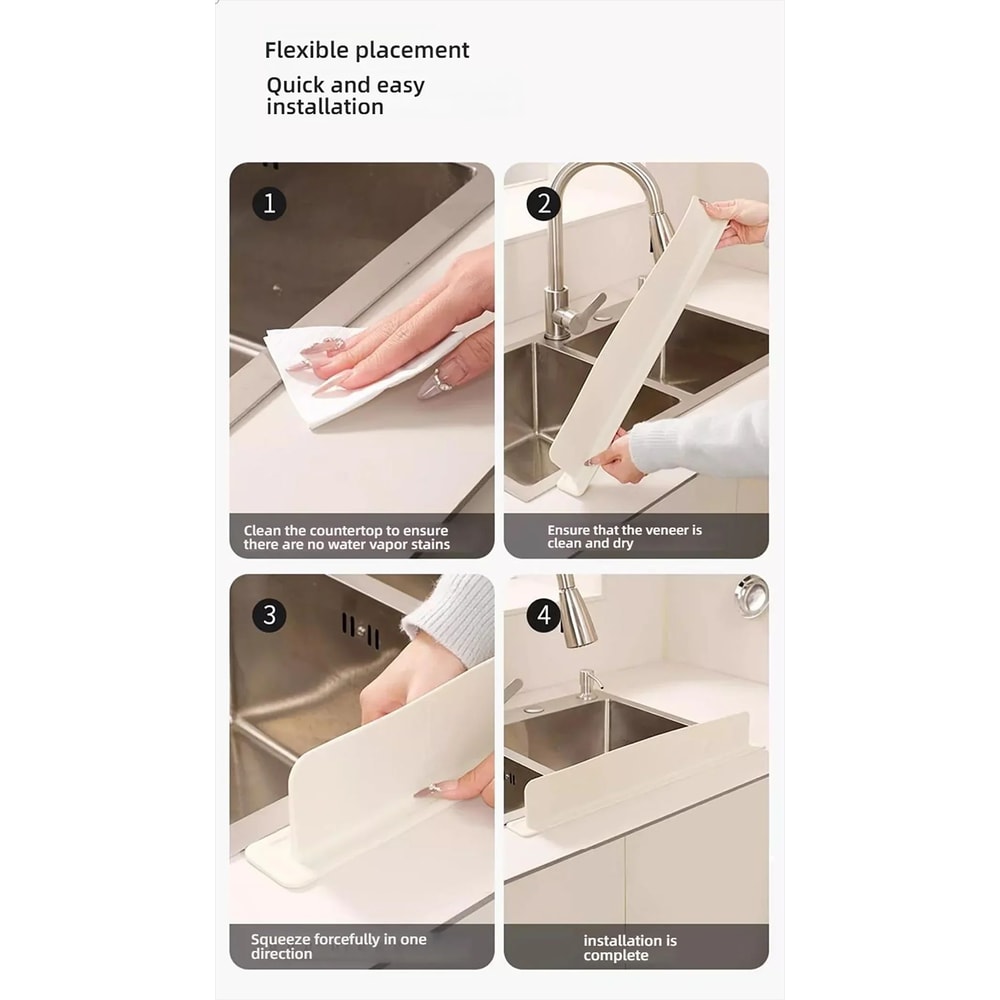 Flexible placement

Quick and easy installation

1

Clean the countertop to ensure there are no water vapor stains

2

Ensure that the veneer is clean and dry

3

Squeeze forcefully in one direction

4

installation is complete