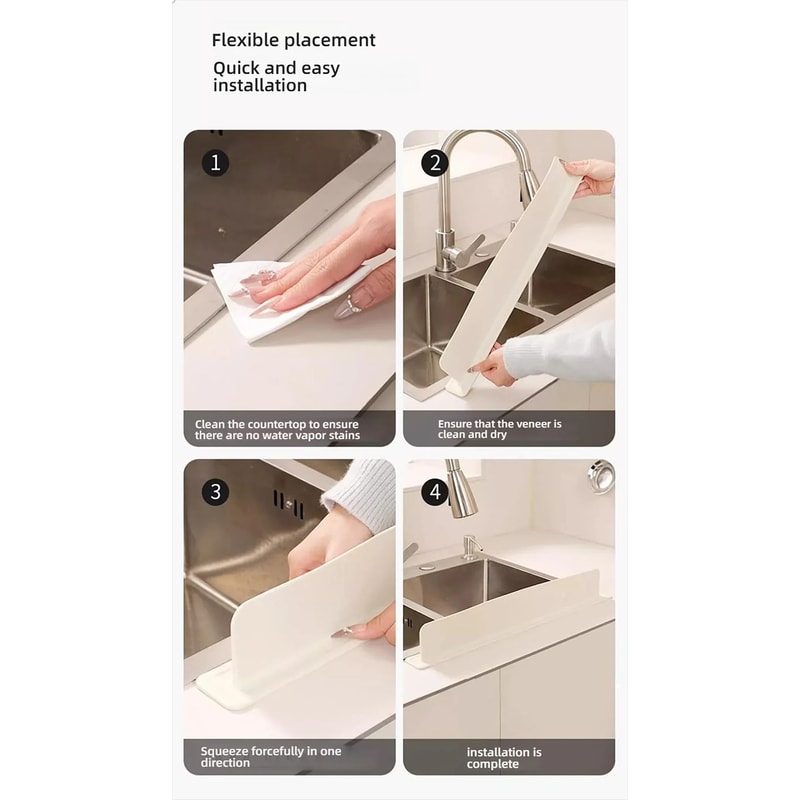 Flexible placement

Quick and easy installation

1

Clean the countertop to ensure there are no water vapor stains

2

Ensure that the veneer is clean and dry

3

Squeeze forcefully in one direction

4

installation is complete