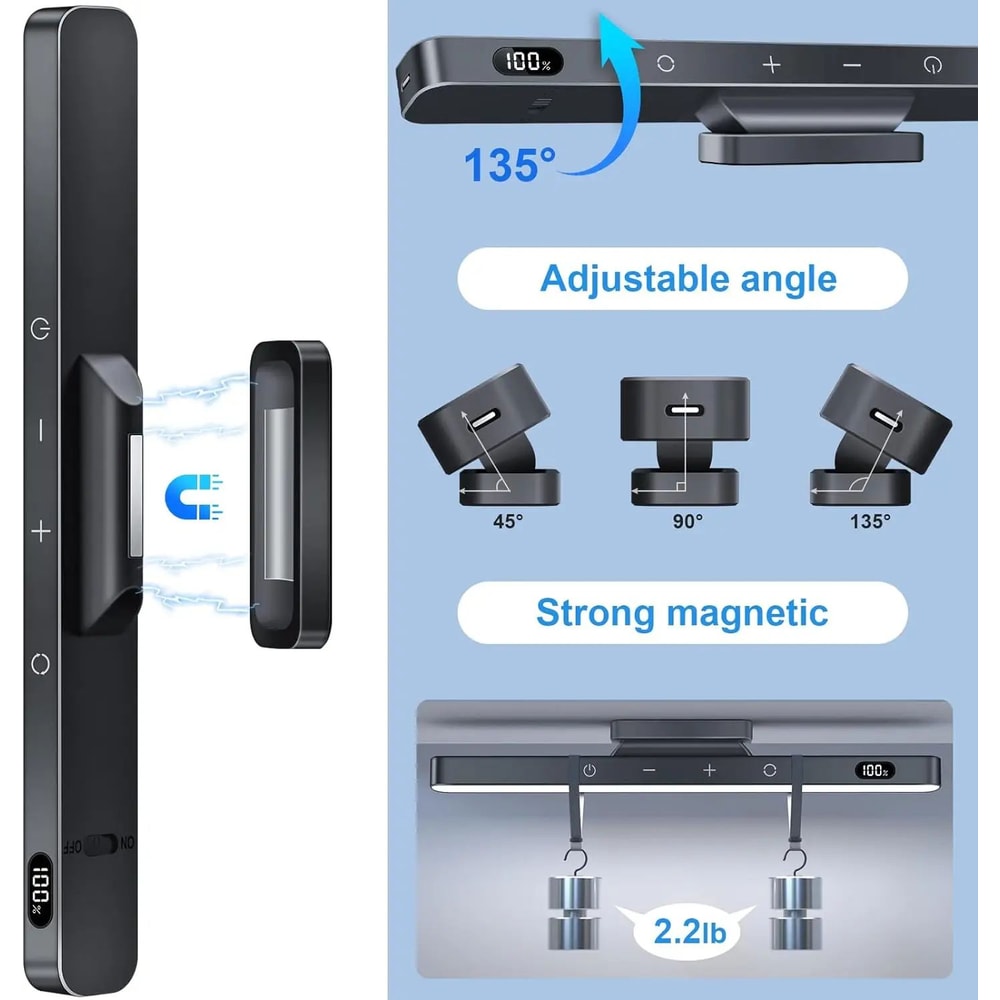 OFF ON

100%

100%

135°

Adjustable angle

45°

90°

135°

Strong magnetic

100%

2.2lb