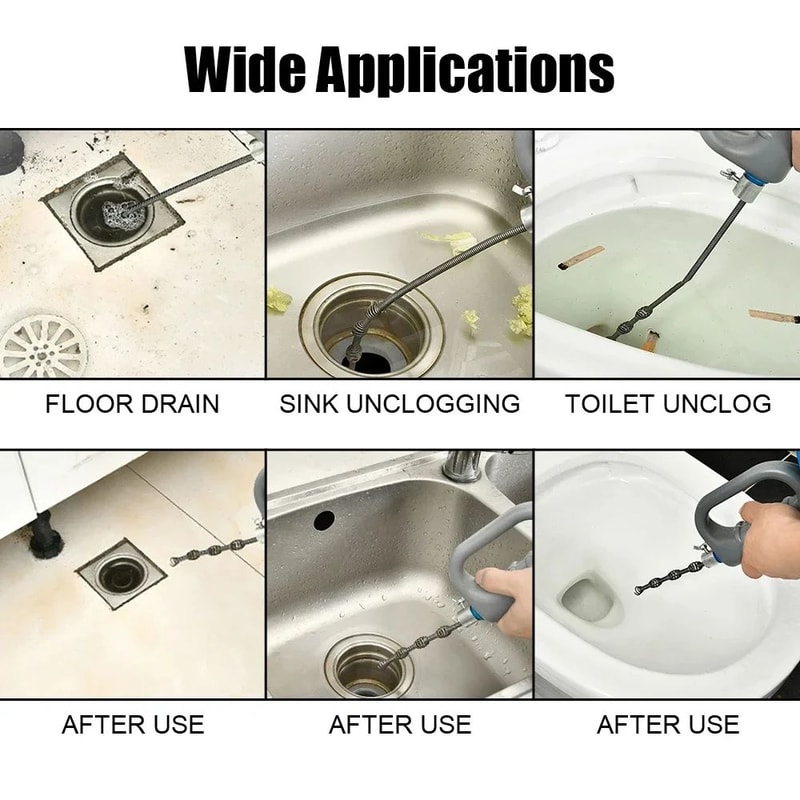 Wide Applications

FLOOR DRAIN

SINK UNCLOGGING

TOILET UNCLOG

AFTER USE

AFTER USE

AFTER USE