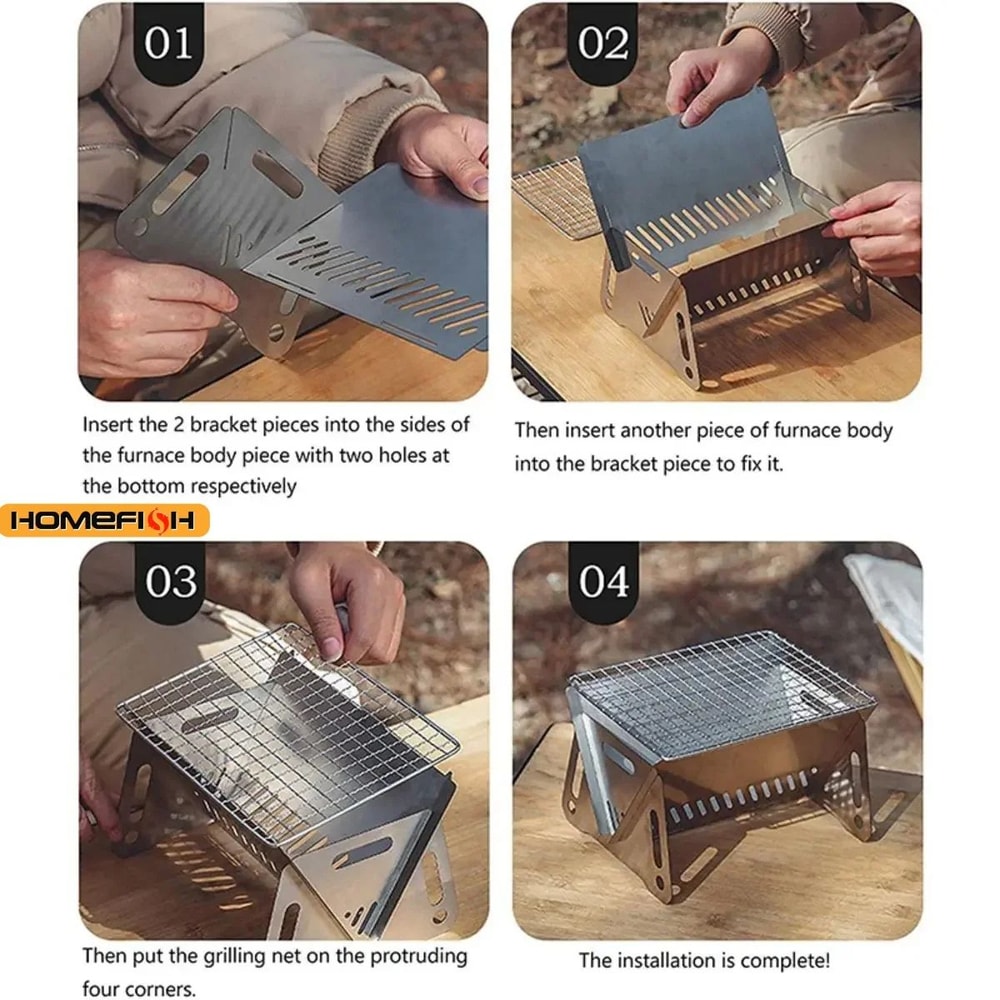 01

Insert the 2 bracket pieces into the sides of the furnace body piece with two holes at the bottom respectively

02

Then insert another piece of furnace body into the bracket piece to fix it.

HOMEFISH

03

Then put the grilling net on the protruding four corners.

04

The installation is complete!