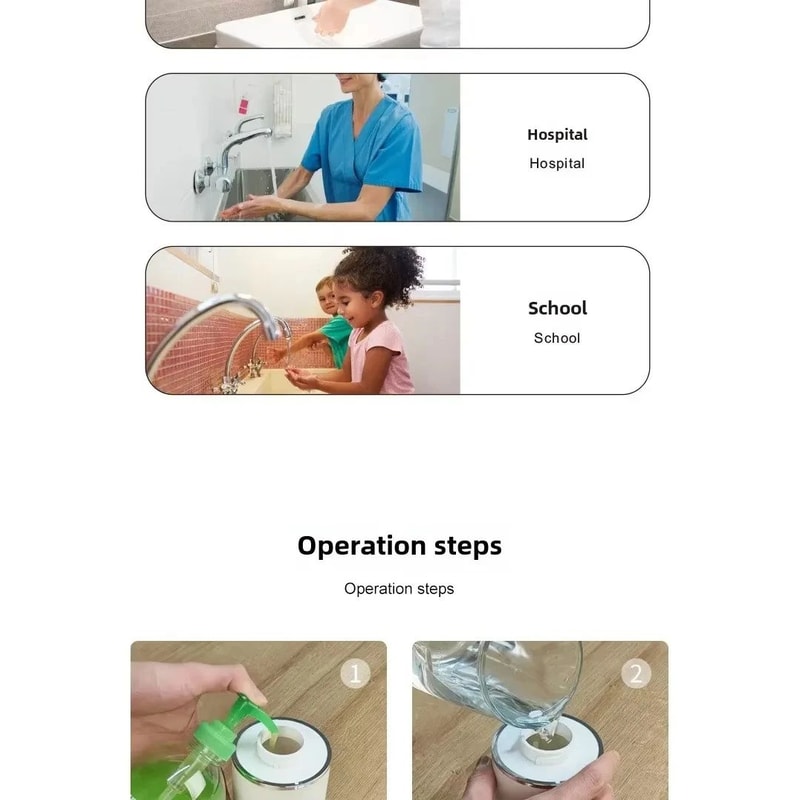 Hospital
Hospital

School
School

Operation steps

Operation steps

1

2