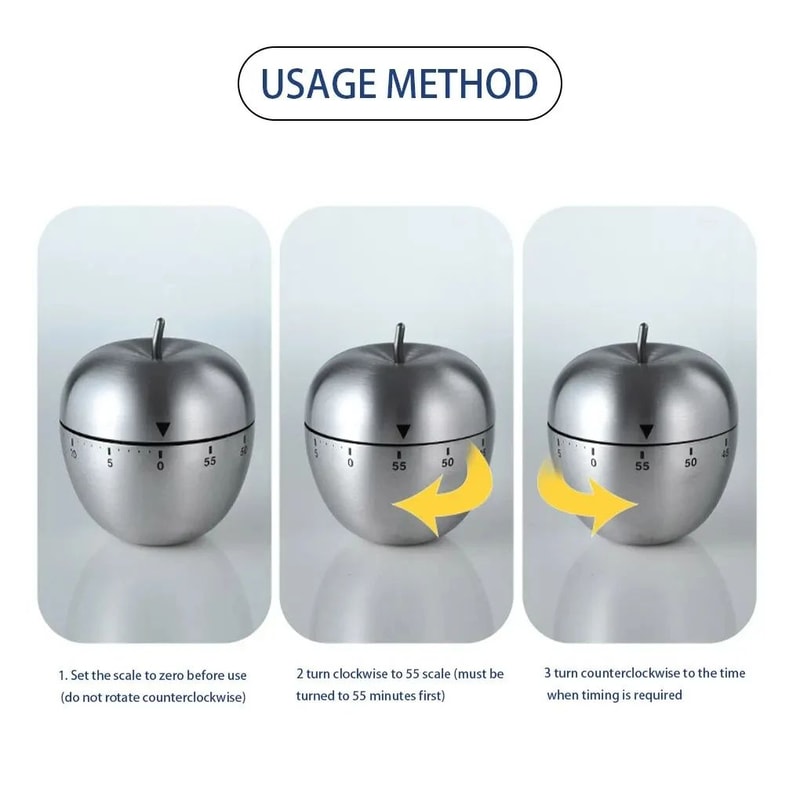 USAGE METHOD

10 5 0 55 50

5 0 55 50 45

5 0 55 50 45

1. Set the scale to zero before use (do not rotate counterclockwise)

2 turn clockwise to 55 scale (must be turned to 55 minutes first)

3 turn counterclockwise to the time when timing is required