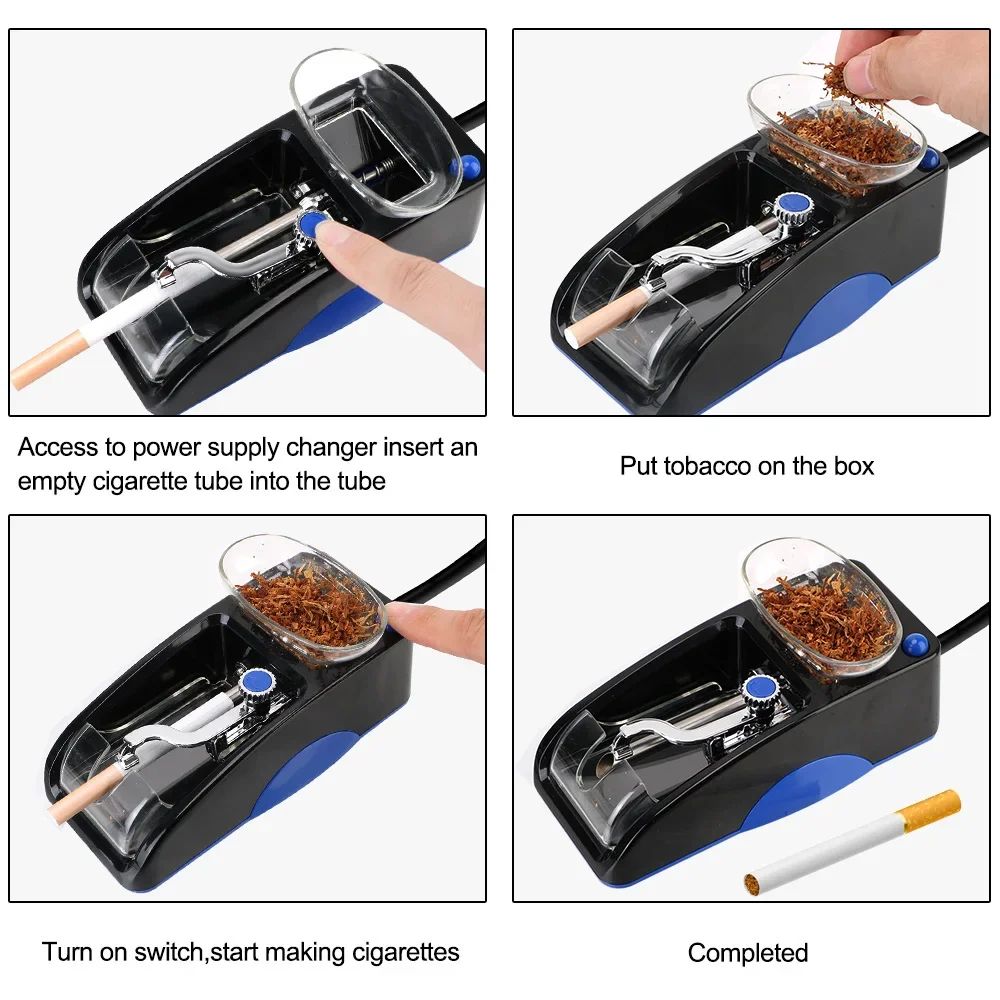 Access to power supply changer insert an empty cigarette tube into the tube

Put tobacco on the box

Turn on switch,start making cigarettes

Completed