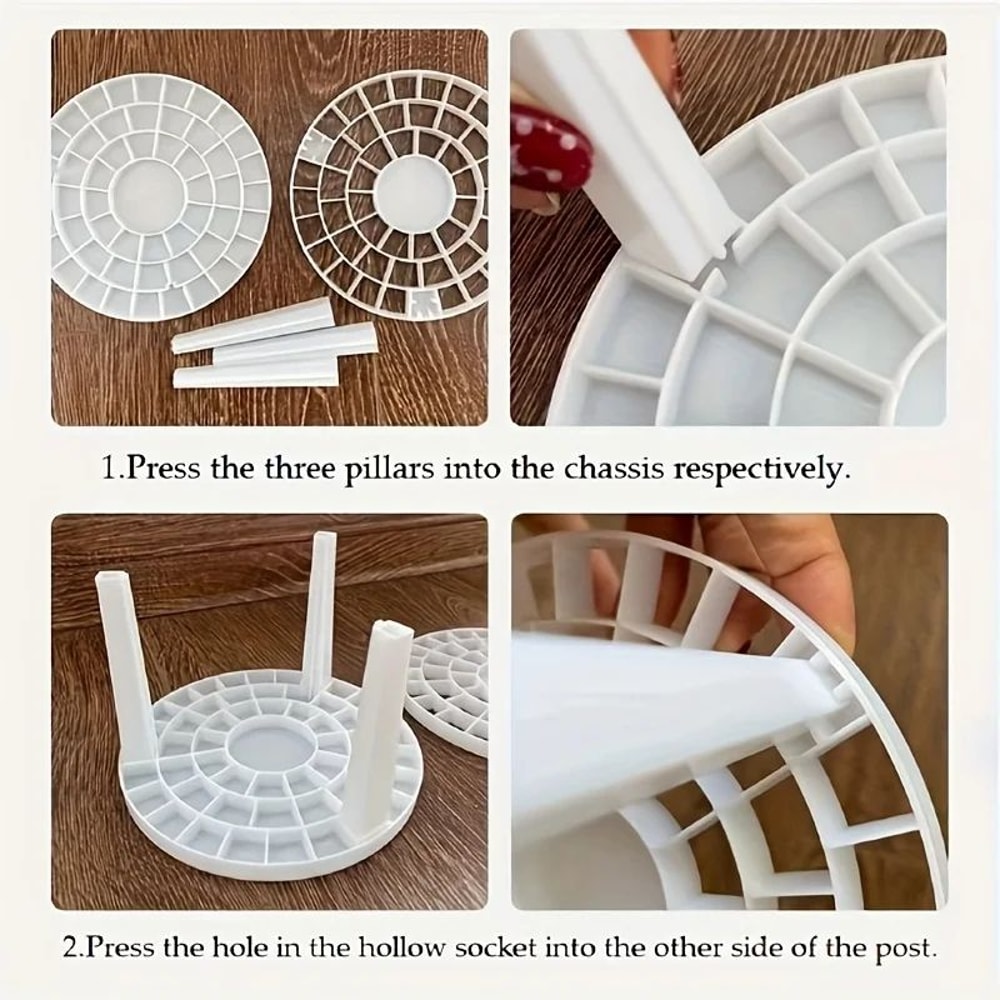 1.Press the three pillars into the chassis respectively.

2.Press the hole in the hollow socket into the other side of the post.