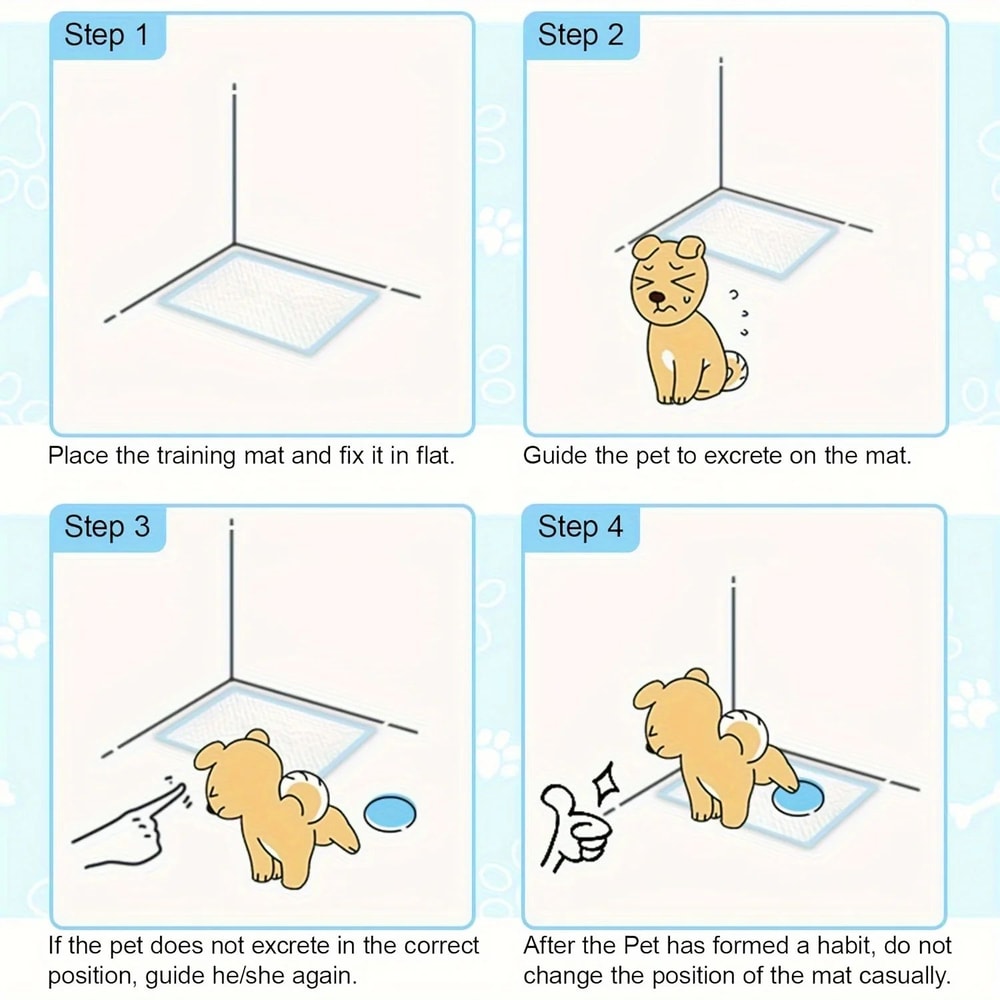 Step 1

Place the training mat and fix it in flat.

Step 2

Guide the pet to excrete on the mat.

Step 3

If the pet does not excrete in the correct position, guide he/she again.

Step 4

After the Pet has formed a habit, do not change the position of the mat casually.