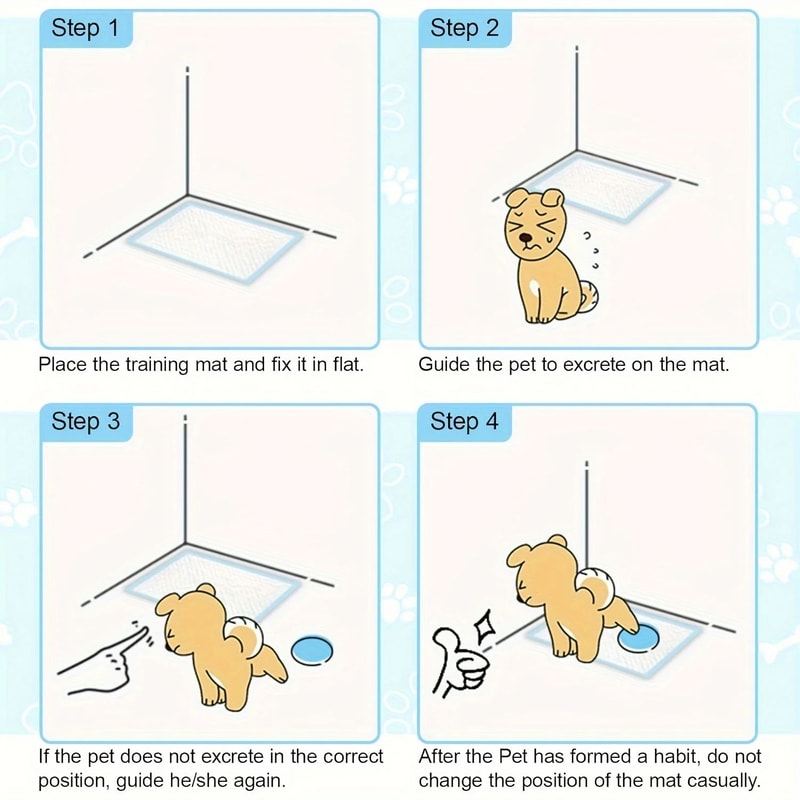 Step 1

Place the training mat and fix it in flat.

Step 2

Guide the pet to excrete on the mat.

Step 3

If the pet does not excrete in the correct position, guide he/she again.

Step 4

After the Pet has formed a habit, do not change the position of the mat casually.