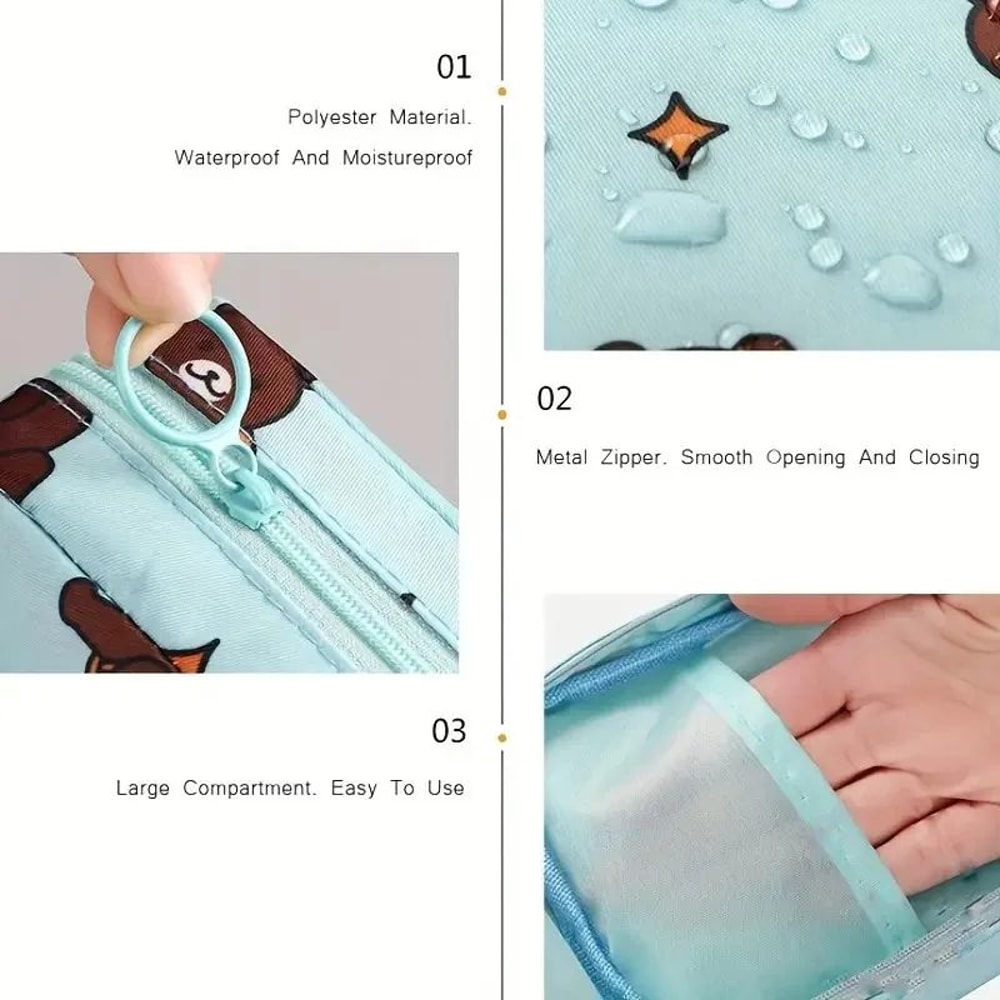 01

Polyester Material.

Waterproof And Moistureproof

02

Metal Zipper. Smooth Opening And Closing

03

Large Compartment. Easy To Use