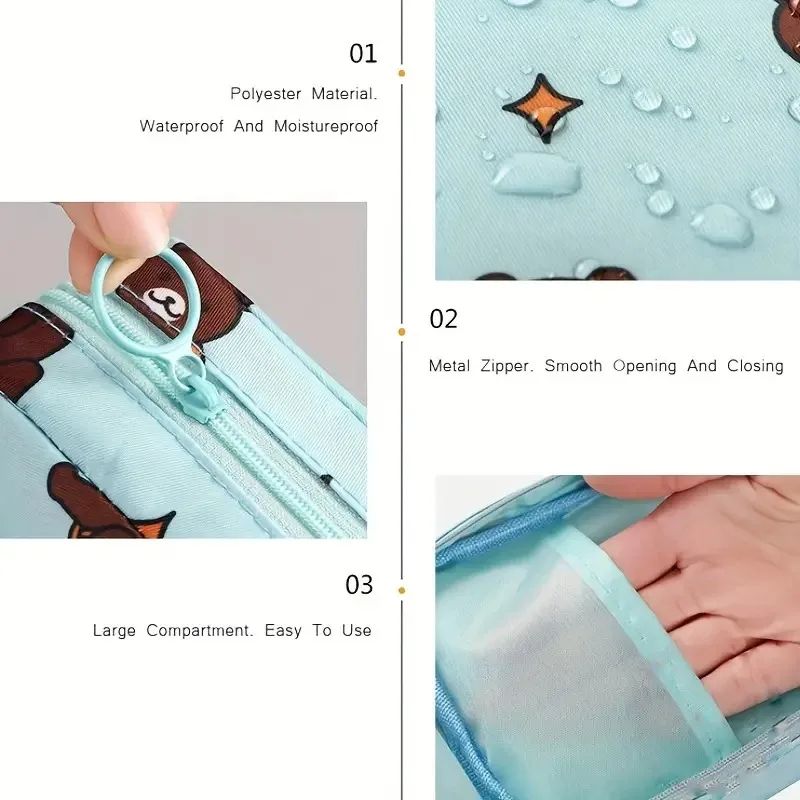 01

Polyester Material. Waterproof And Moistureproof

02

Metal Zipper. Smooth Opening And Closing

03

Large Compartment. Easy To Use