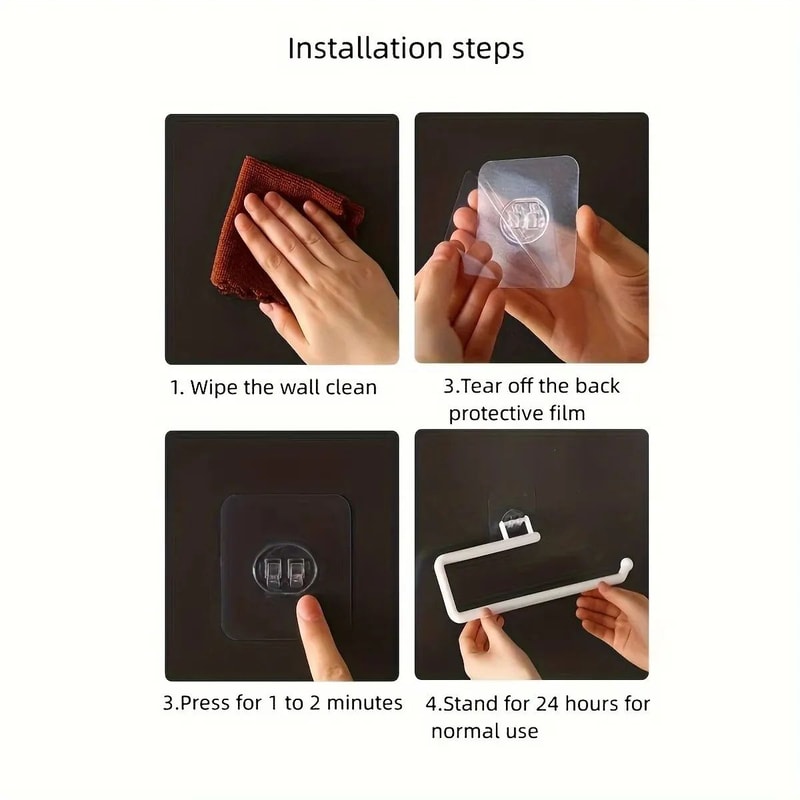 Installation steps

1. Wipe the wall clean

3.Tear off the back protective film

3.Press for 1 to 2 minutes

4.Stand for 24 hours for normal use