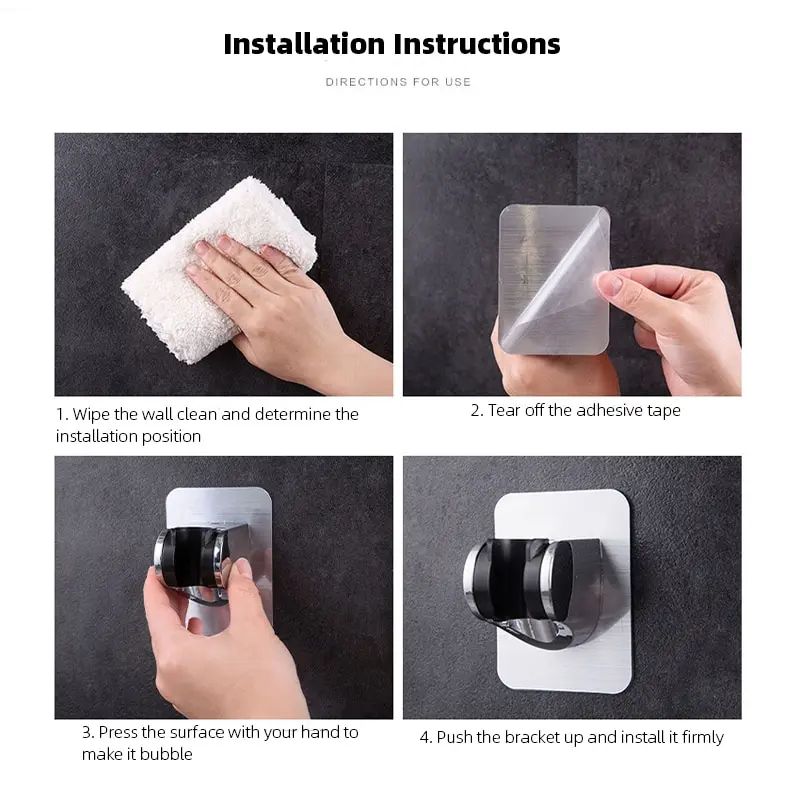 Installation Instructions

DIRECTIONS FOR USE

1. Wipe the wall clean and determine the installation position

2. Tear off the adhesive tape

3. Press the surface with your hand to make it bubble

4. Push the bracket up and install it firmly