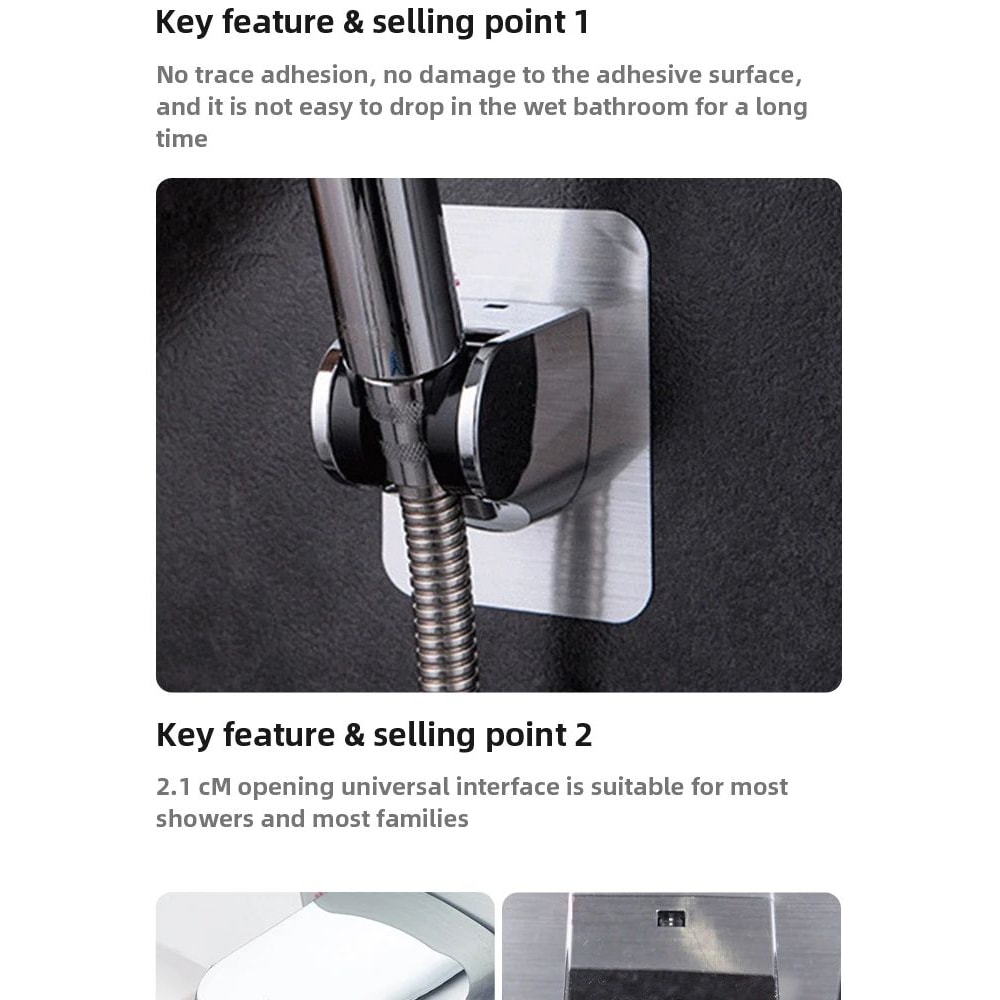 Key feature & selling point 1

No trace adhesion, no damage to the adhesive surface, and it is not easy to drop in the wet bathroom for a long time

Key feature & selling point 2

2.1 cM opening universal interface is suitable for most showers and most families