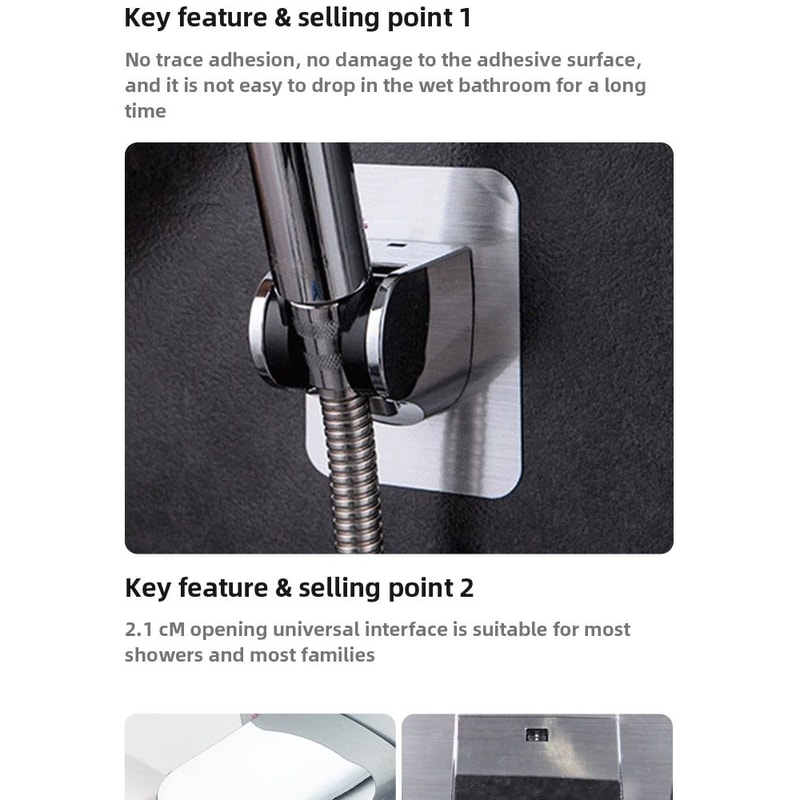 Key feature & selling point 1

No trace adhesion, no damage to the adhesive surface, and it is not easy to drop in the wet bathroom for a long time

Key feature & selling point 2

2.1 cM opening universal interface is suitable for most showers and most families