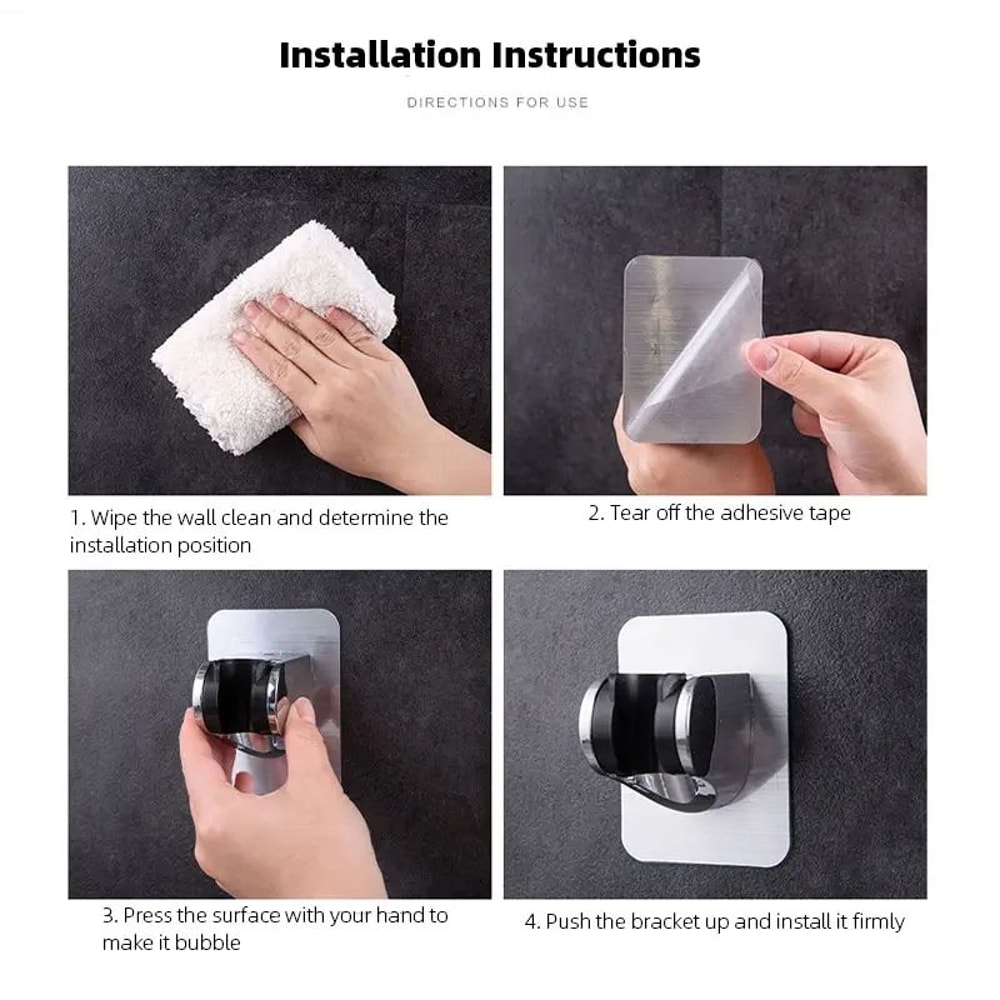 Installation Instructions

DIRECTIONS FOR USE

1. Wipe the wall clean and determine the installation position

2. Tear off the adhesive tape

3. Press the surface with your hand to make it bubble

4. Push the bracket up and install it firmly