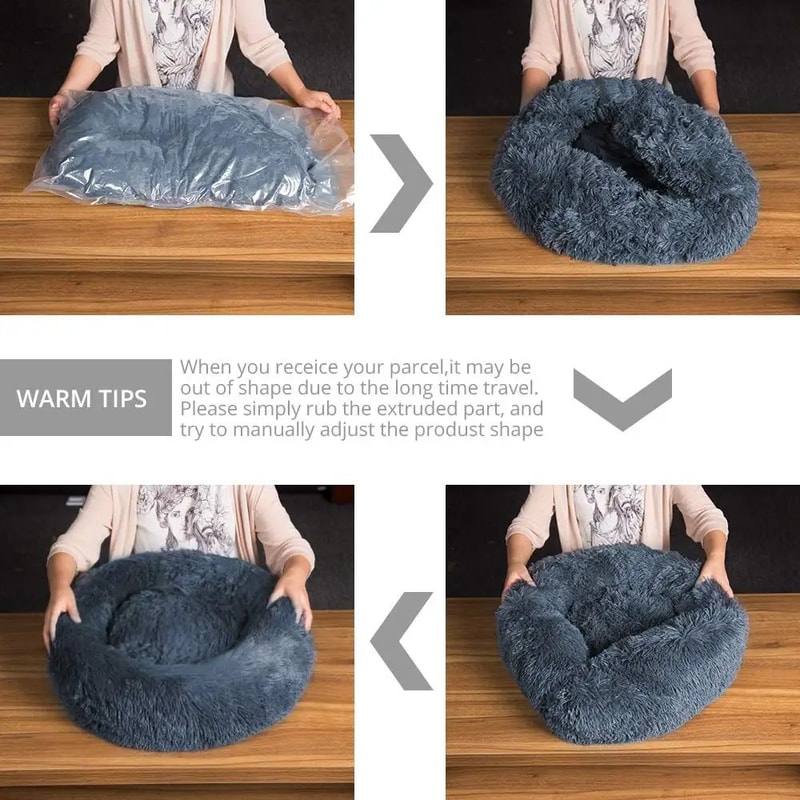 WARM TIPS

When you receice your parcel,it may be out of shape due to the long time travel. Please simply rub the extruded part, and try to manually adjust the produst shape