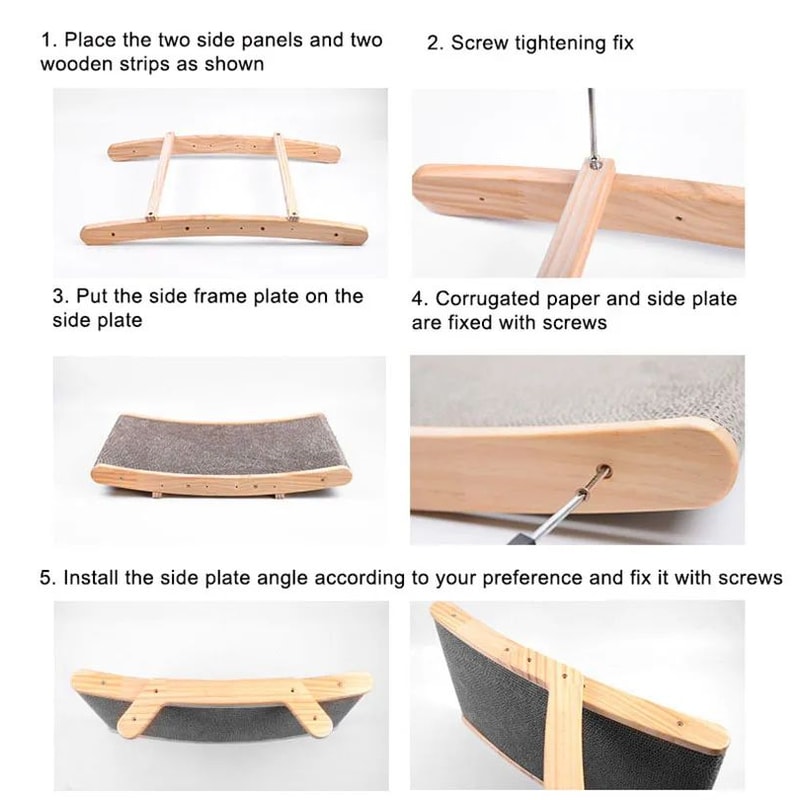 1. Place the two side panels and two wooden strips as shown

2. Screw tightening fix

3. Put the side frame plate on the side plate

4. Corrugated paper and side plate are fixed with screws

5. Install the side plate angle according to your preference and fix it with screws