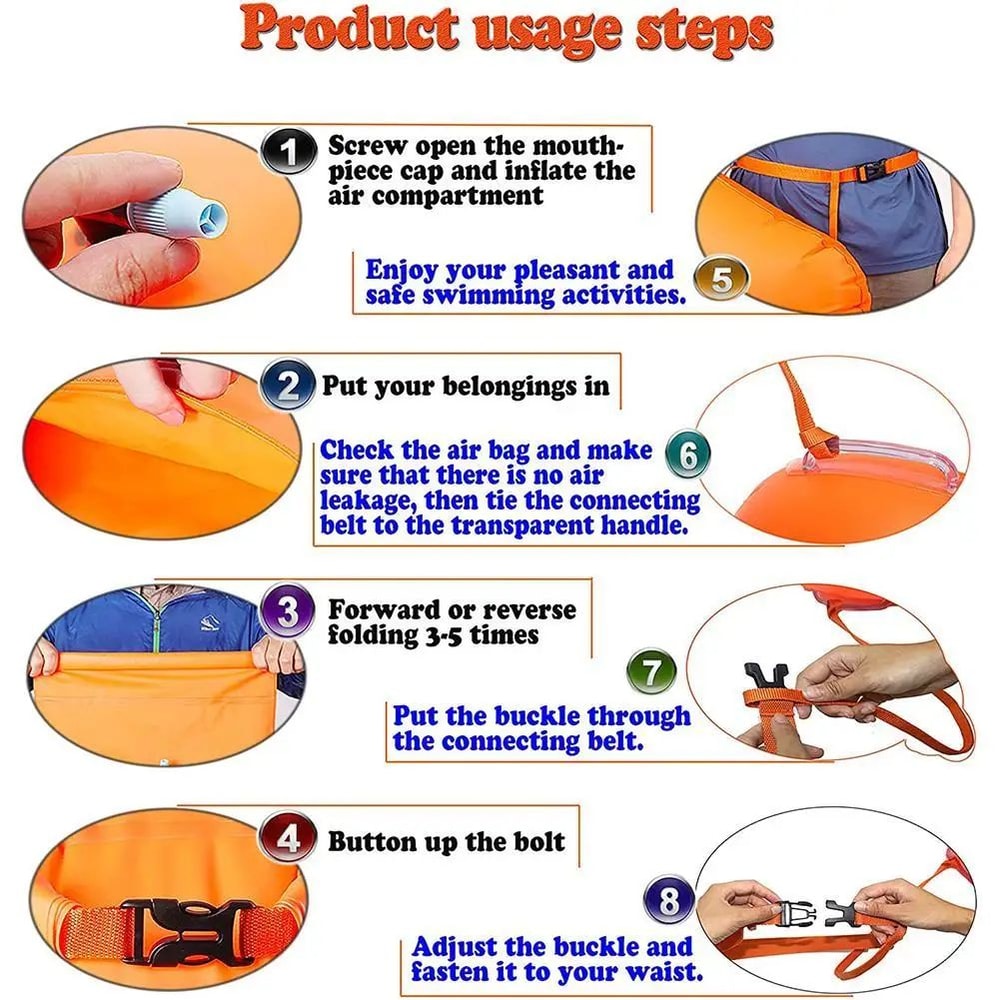 Product usage steps

1 Screw open the mouthpiece cap and inflate the air compartment

Enjoy your pleasant and safe swimming activities. 5

2 Put your belongings in

Check the air bag and make sure that there is no air leakage, then tie the connecting belt to the transparent handle. 6

3 Forward or reverse folding 3-5 times

7 Put the buckle through the connecting belt.

4 Button up the bolt

8 Adjust the buckle and fasten it to your waist.