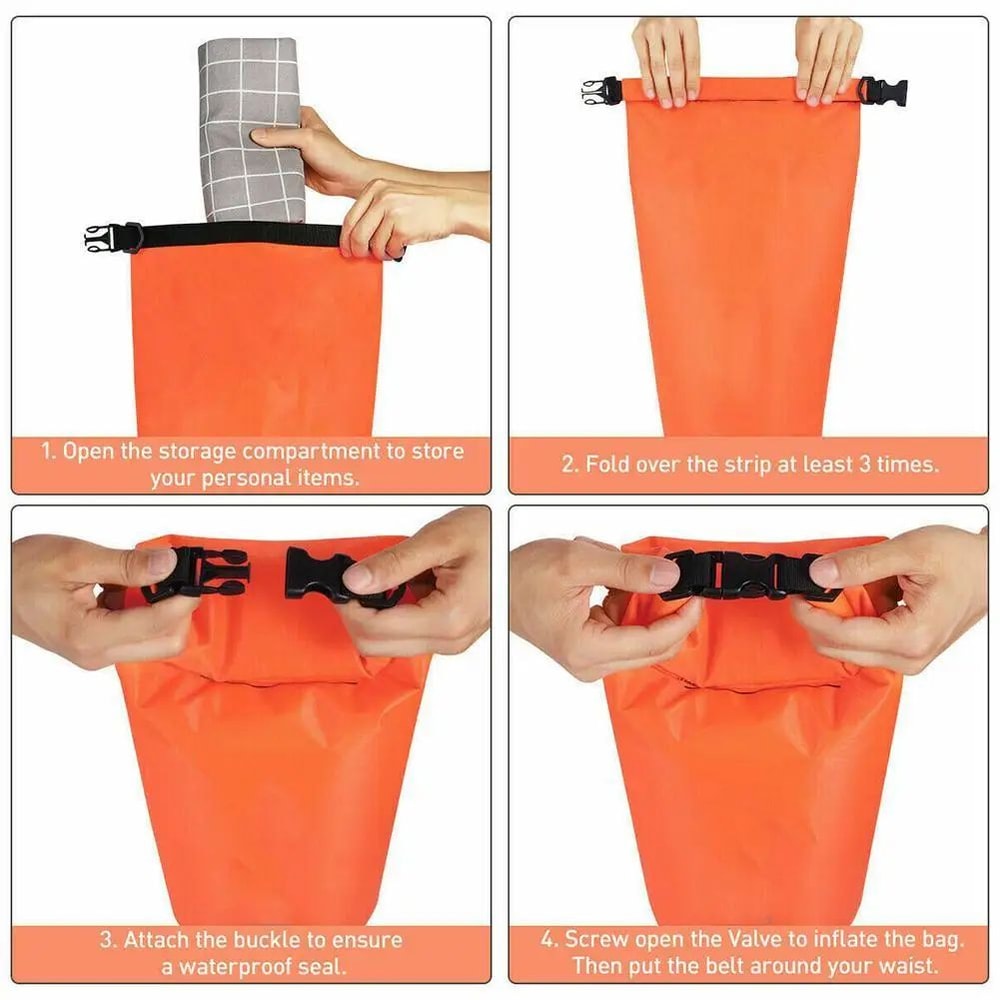 1. Open the storage compartment to store your personal items.

2. Fold over the strip at least 3 times.

3. Attach the buckle to ensure a waterproof seal.

4. Screw open the Valve to inflate the bag. Then put the belt around your waist.