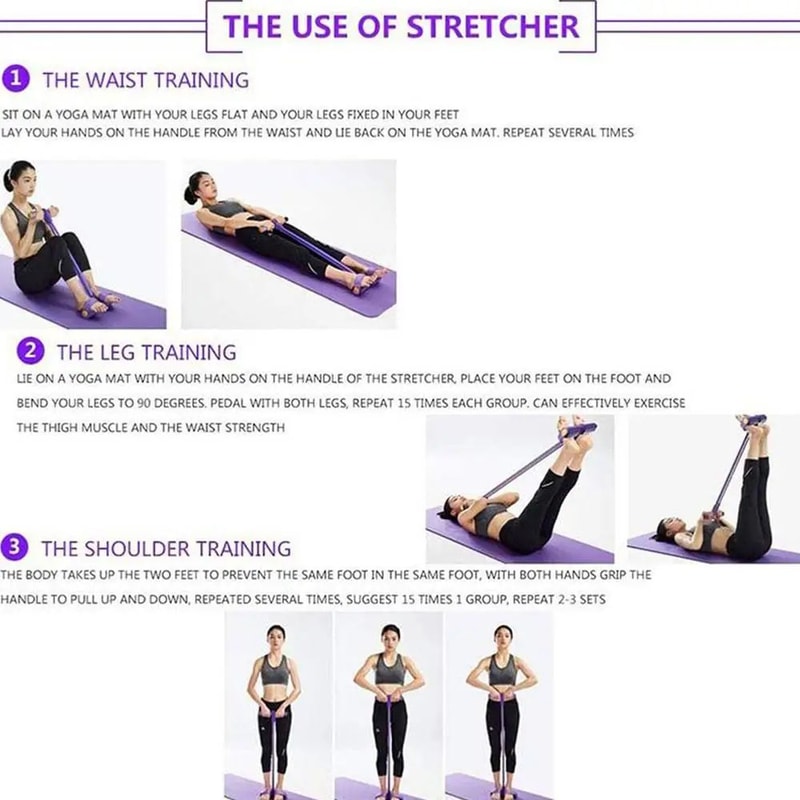 THE USE OF STRETCHER

1 THE WAIST TRAINING

SIT ON A YOGA MAT WITH YOUR LEGS FLAT AND YOUR LEGS FIXED IN YOUR FEET
LAY YOUR HANDS ON THE HANDLE FROM THE WAIST AND LIE BACK ON THE YOGA MAT. REPEAT SEVERAL TIMES

2 THE LEG TRAINING

LIE ON A YOGA MAT WITH YOUR HANDS ON THE HANDLE OF THE STRETCHER, PLACE YOUR FEET ON THE FOOT AND BEND YOUR LEGS TO 90 DEGREES. PEDAL WITH BOTH LEGS, REPEAT 15 TIMES EACH GROUP. CAN EFFECTIVELY EXERCISE THE THIGH MUSCLE AND THE WAIST STRENGTH

3 THE SHOULDER TRAINING

THE BODY TAKES UP THE TWO FEET TO PREVENT THE SAME FOOT IN THE SAME FOOT, WITH BOTH HANDS GRIP THE HANDLE TO PULL UP AND DOWN, REPEATED SEVERAL TIMES, SUGGEST 15 TIMES 1 GROUP, REPEAT 2-3 SETS