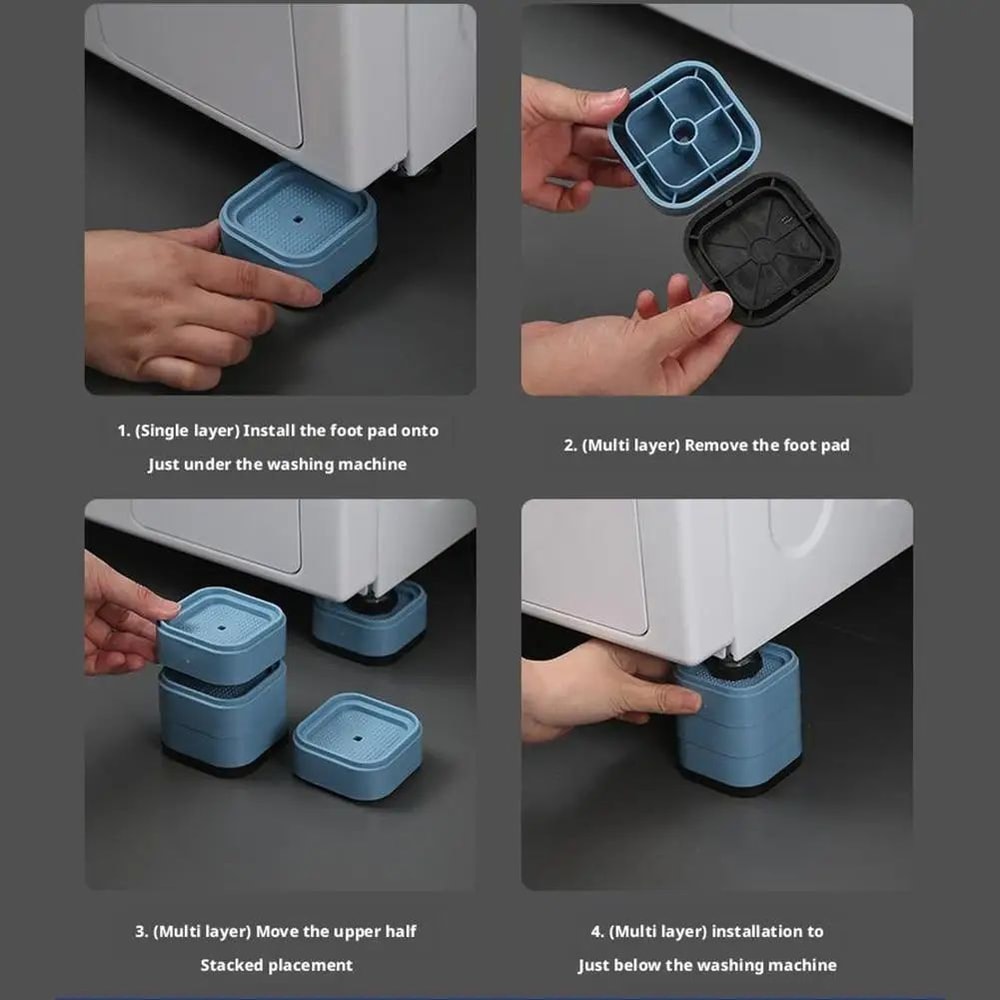 1. (Single layer) Install the foot pad onto
Just under the washing machine

2. (Multi layer) Remove the foot pad

3. (Multi layer) Move the upper half
Stacked placement

4. (Multi layer) installation to
Just below the washing machine