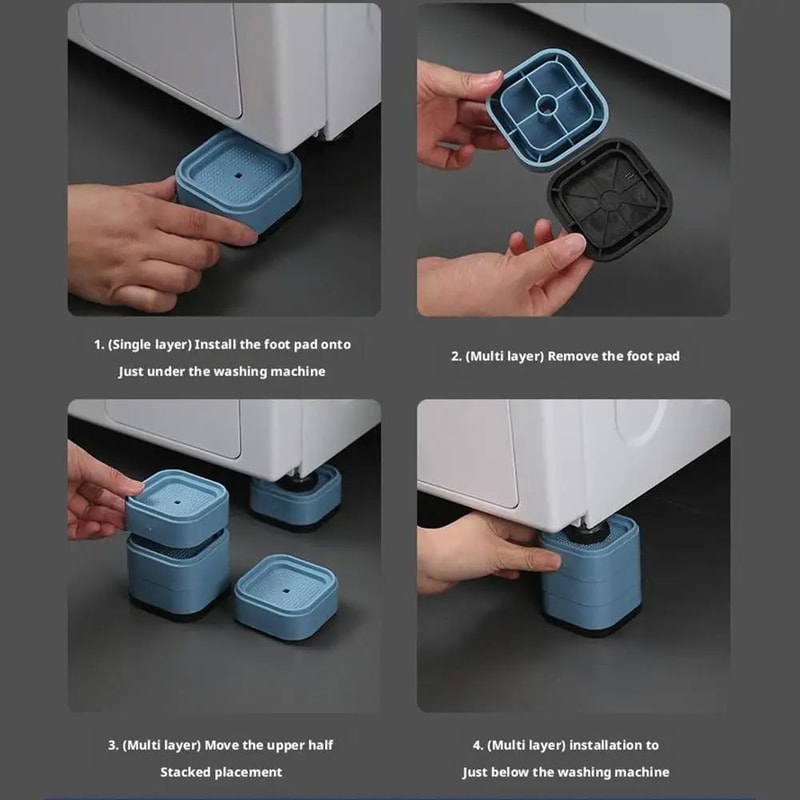 1. (Single layer) Install the foot pad onto
Just under the washing machine

2. (Multi layer) Remove the foot pad

3. (Multi layer) Move the upper half
Stacked placement

4. (Multi layer) installation to
Just below the washing machine