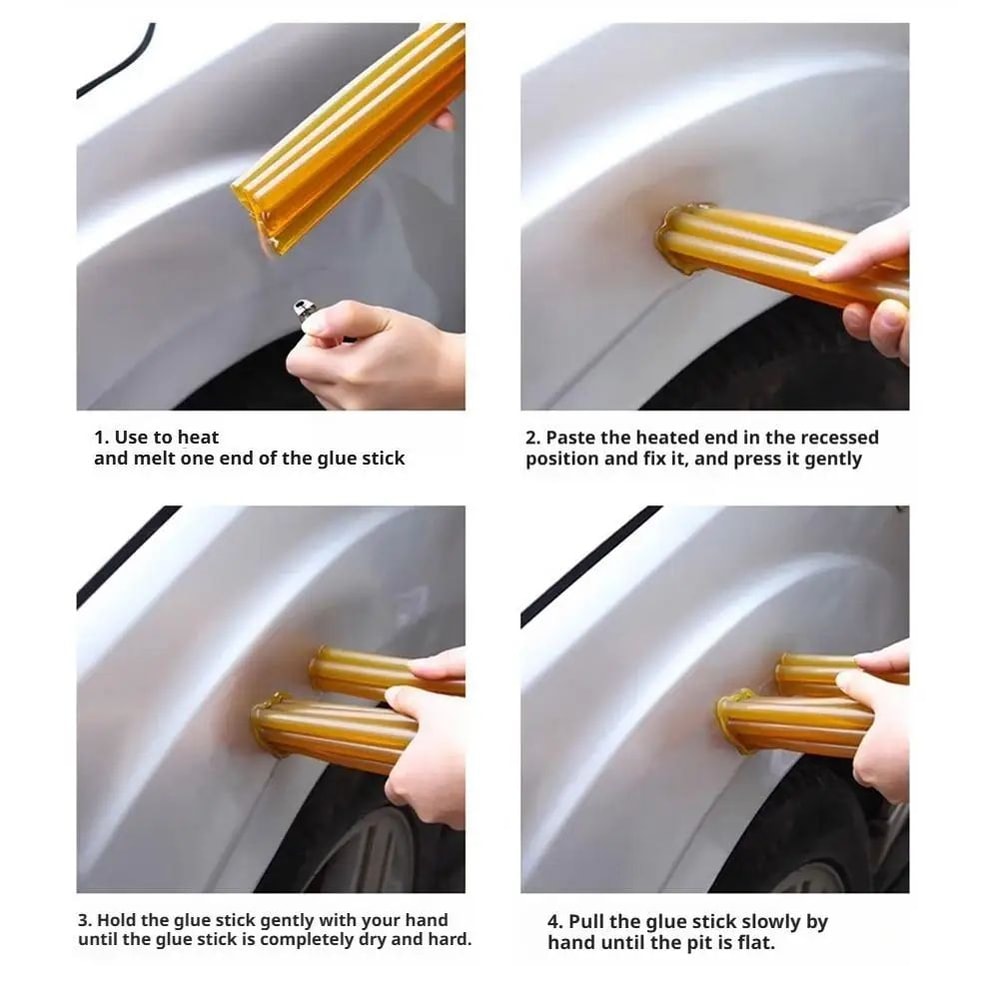 1. Use to heat
and melt one end of the glue stick

2. Paste the heated end in the recessed position and fix it, and press it gently

3. Hold the glue stick gently with your hand until the glue stick is completely dry and hard.

4. Pull the glue stick slowly by hand until the pit is flat.