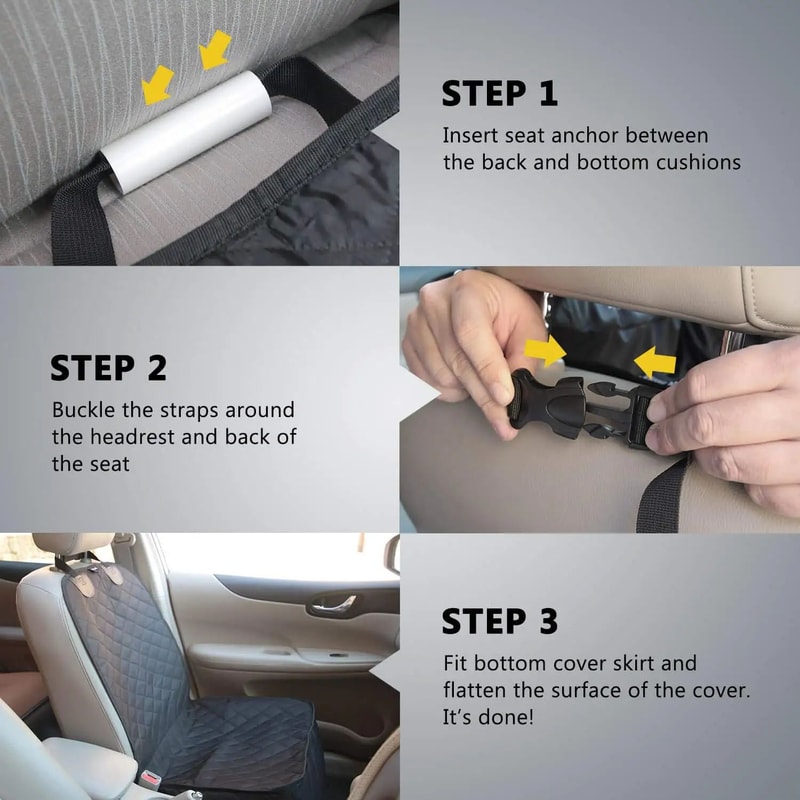 STEP 1

Insert seat anchor between the back and bottom cushions

STEP 2

Buckle the straps around the headrest and back of the seat

STEP 3

Fit bottom cover skirt and flatten the surface of the cover. It's done!