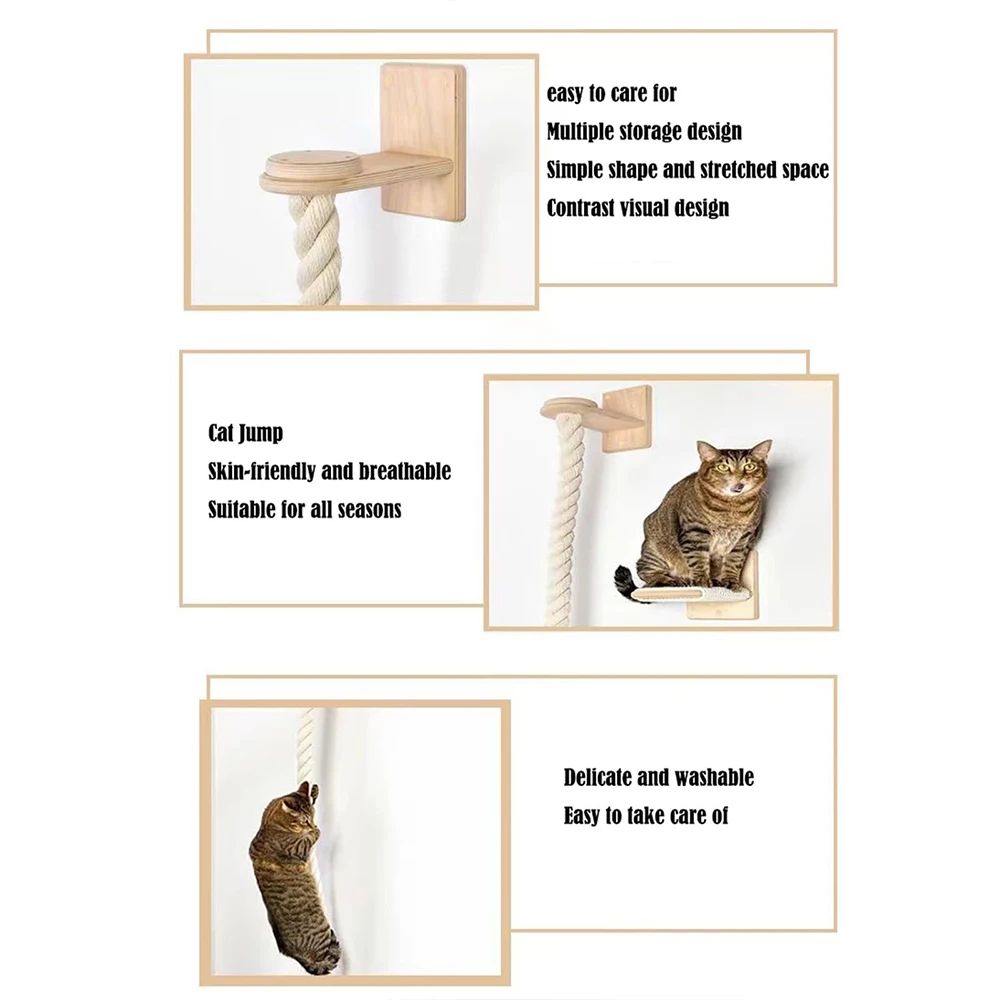 easy to care for
Multiple storage design
Simple shape and stretched space
Contrast visual design

Cat Jump
Skin-friendly and breathable
Suitable for all seasons

Delicate and washable
Easy to take care of