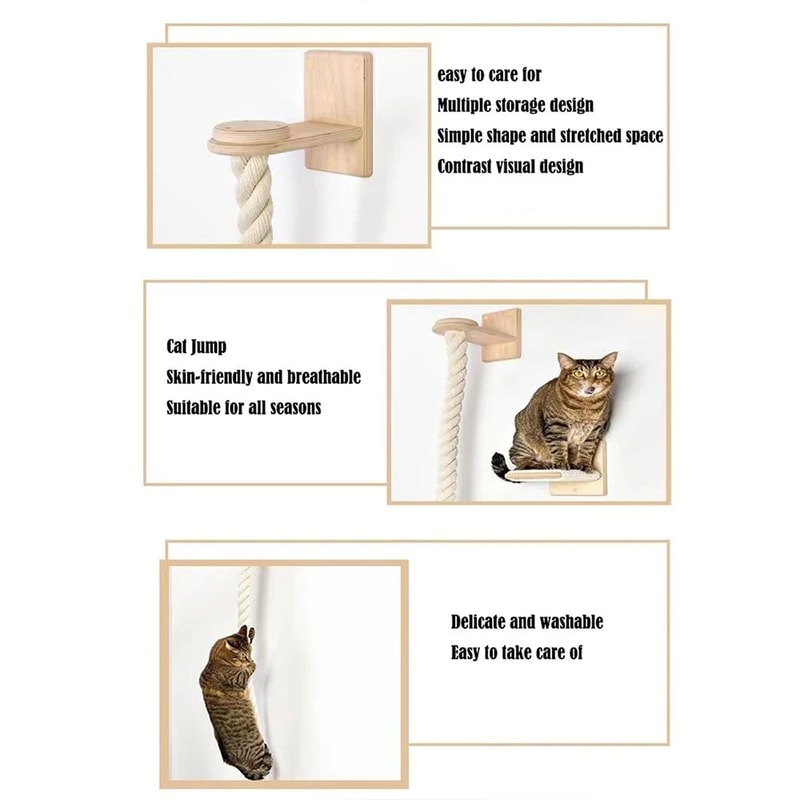 easy to care for
Multiple storage design
Simple shape and stretched space
Contrast visual design

Cat Jump
Skin-friendly and breathable
Suitable for all seasons

Delicate and washable
Easy to take care of