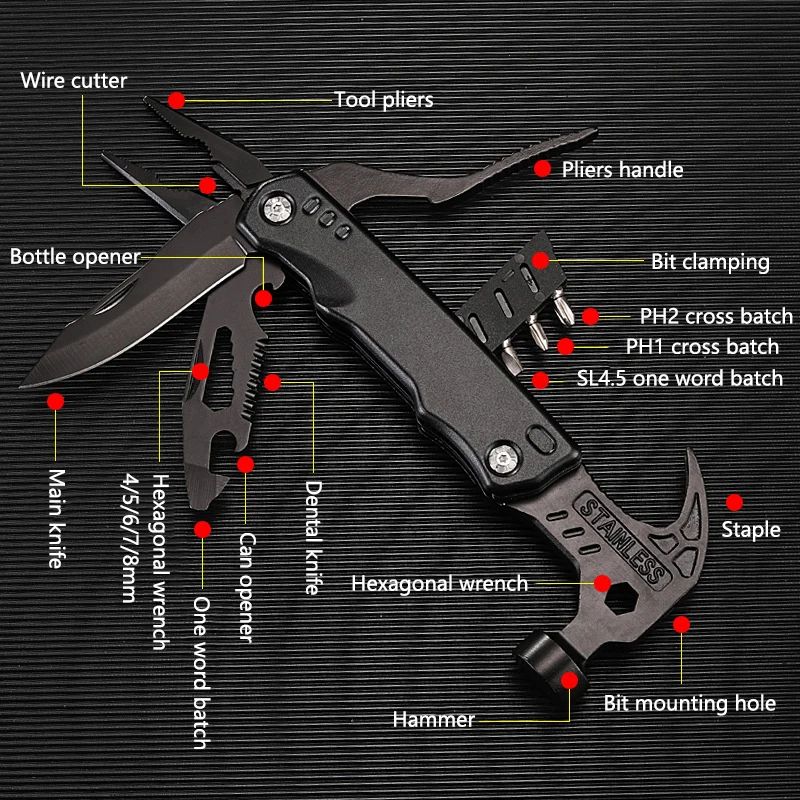 Wire cutter

Tool pliers

Pliers handle

Bottle opener

Bit clamping

PH2 cross batch

PH1 cross batch

SL4.5 one word batch

Main knife

Hexagonal wrench 4/5/6/7/8mm

One word batch

Can opener

Dental knife

STAINLESS

Staple

Hexagonal wrench

Bit mounting hole

Hammer