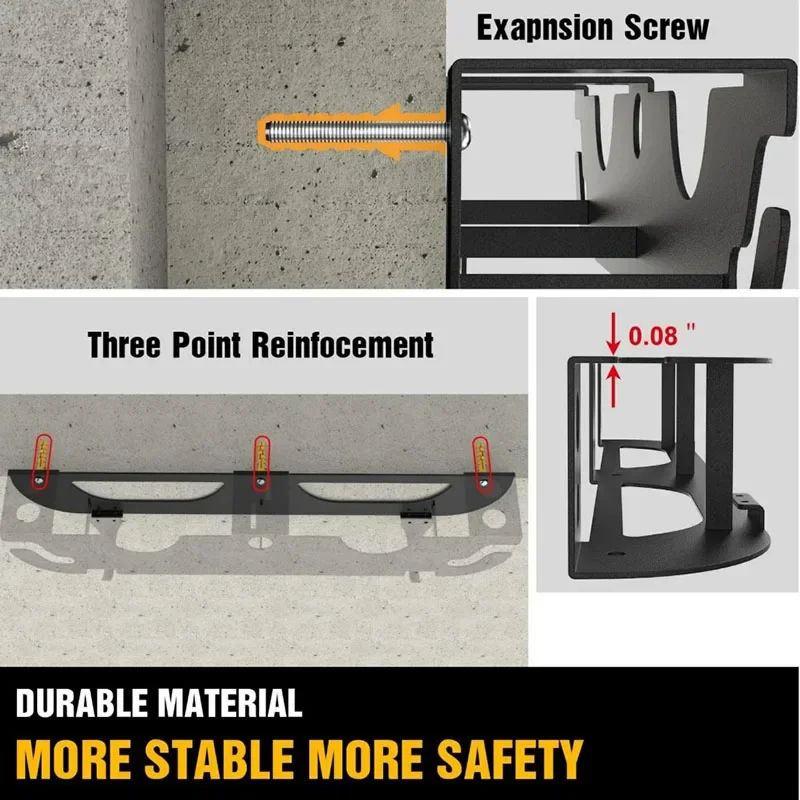 Exapnsion Screw

Three Point Reinfocement

0.08 "

DURABLE MATERIAL

MORE STABLE MORE SAFETY