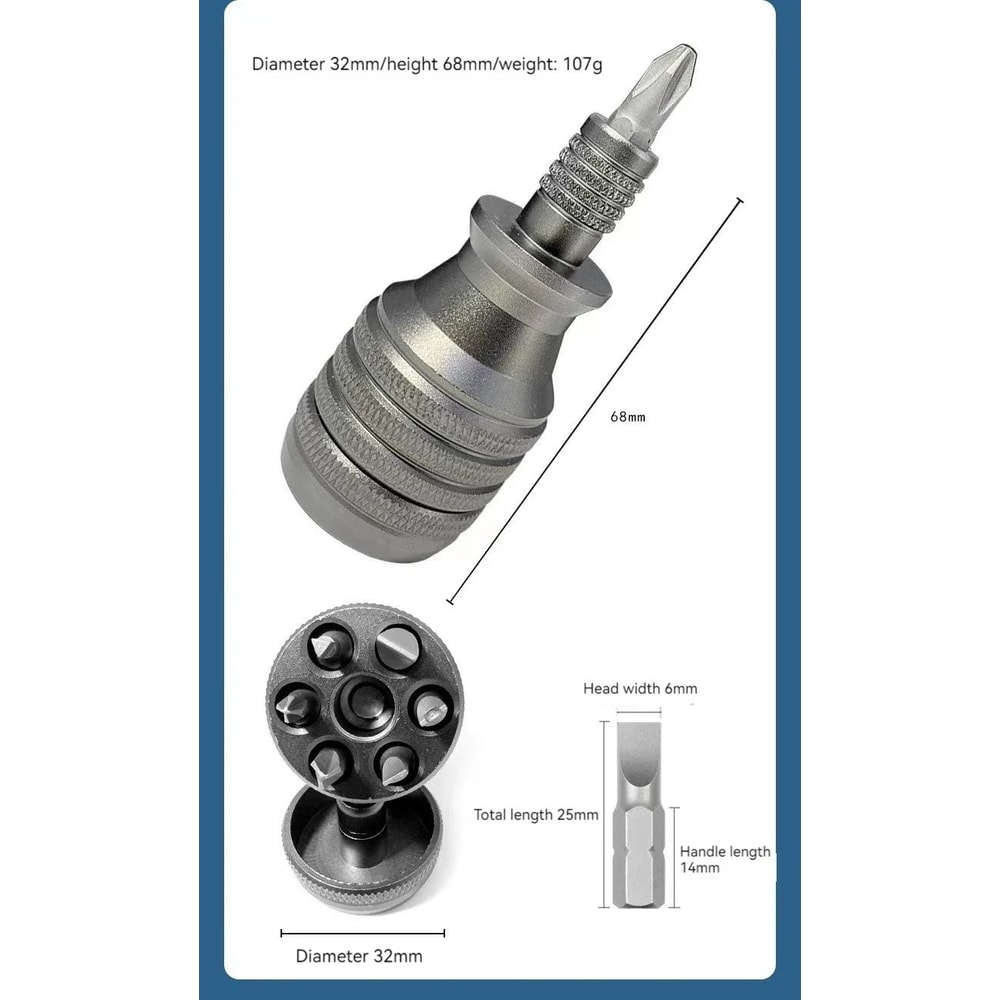 Diameter 32mm/height 68mm/weight: 107g

68mm

Head width 6mm

Total length 25mm

Handle length 14mm

Diameter 32mm