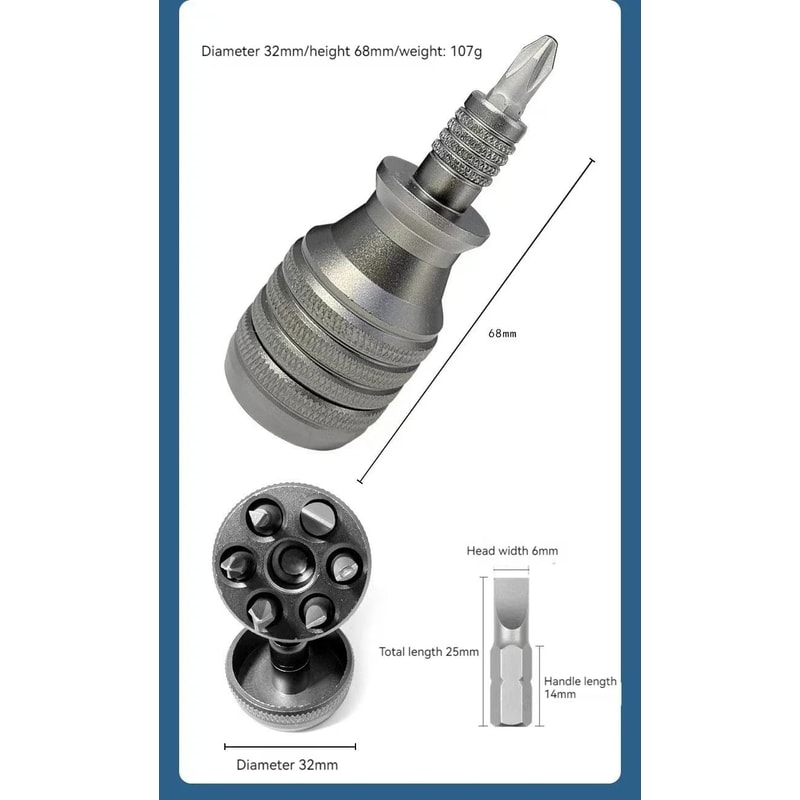 Diameter 32mm/height 68mm/weight: 107g

68mm

Head width 6mm

Total length 25mm

Handle length 14mm

Diameter 32mm